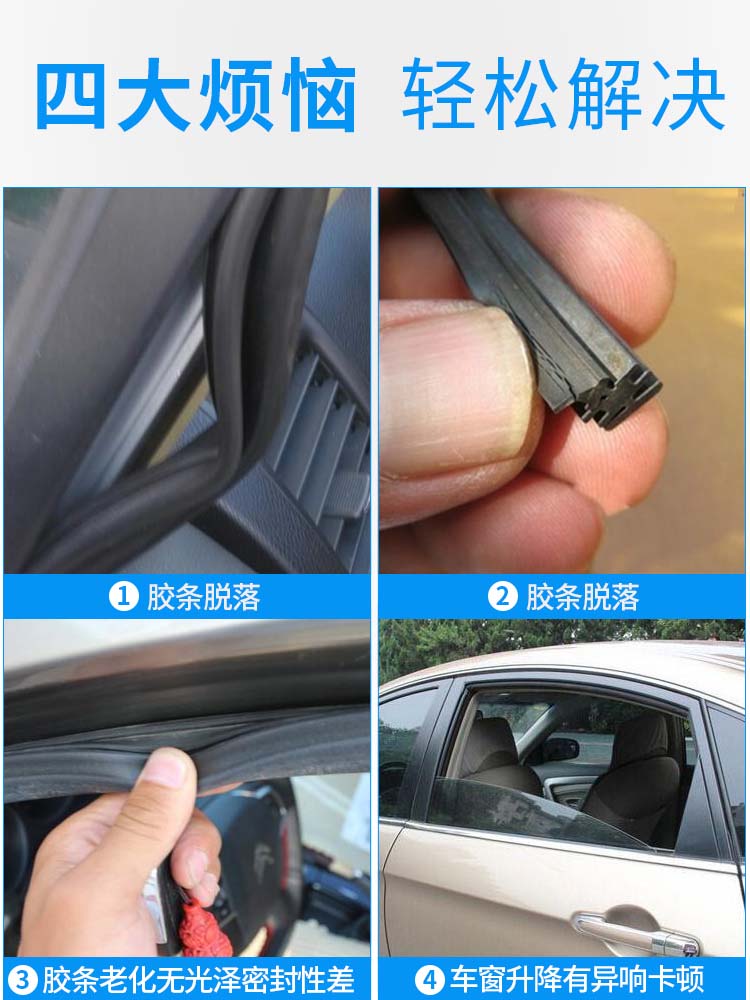 四大烦恼 轻松解决

1 胶条脱落

2 胶条脱落

3 胶条老化无光泽密封性差

4 车窗升降有异响卡顿