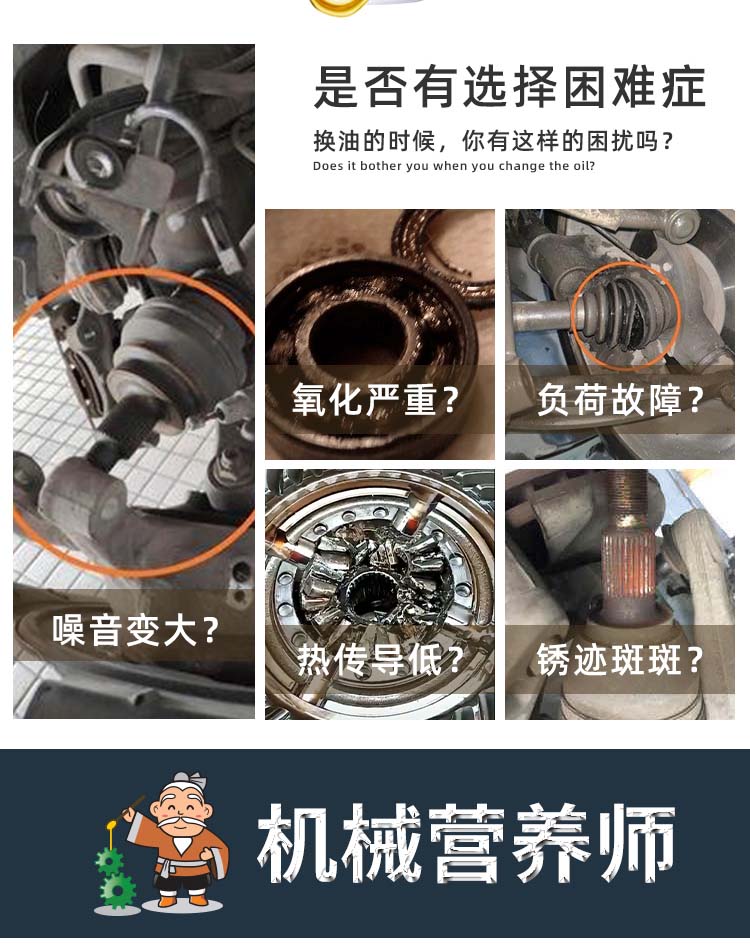 是否有选择困难症

换油的时候，你有这样的困扰吗？

Does it bother you when you change the oil?

氧化严重？

负荷故障？

噪音变大？

热传导低？

锈迹斑斑？

机械营养师