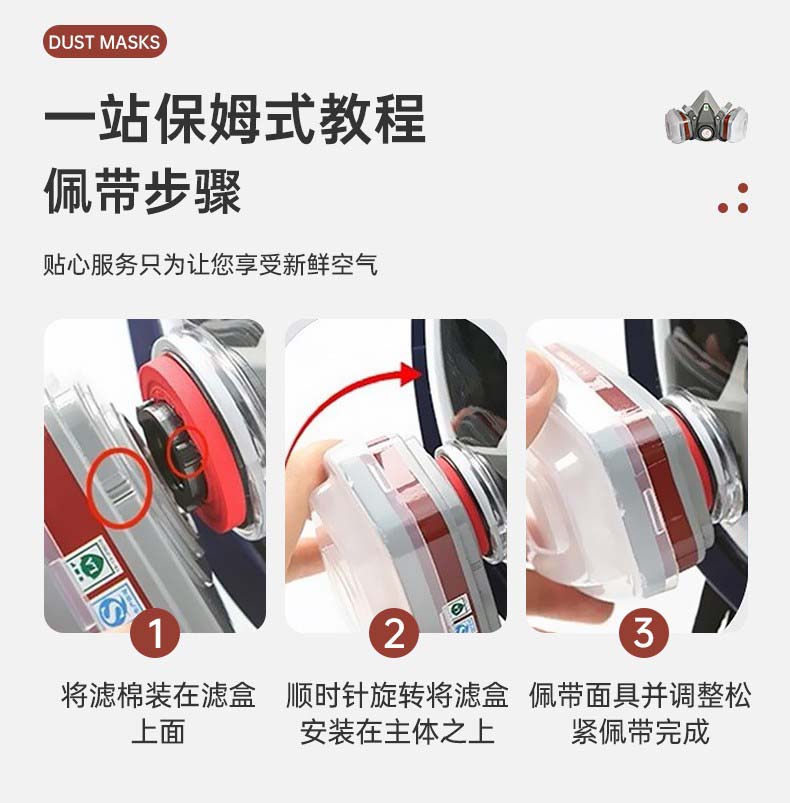 DUST MASKS

一站保姆式教程
佩带步骤

贴心服务只为让您享受新鲜空气

1
将滤棉装在滤盒上面

2
顺时针旋转将滤盒安装在主体之上

3
佩带面具并调整松紧佩带完成