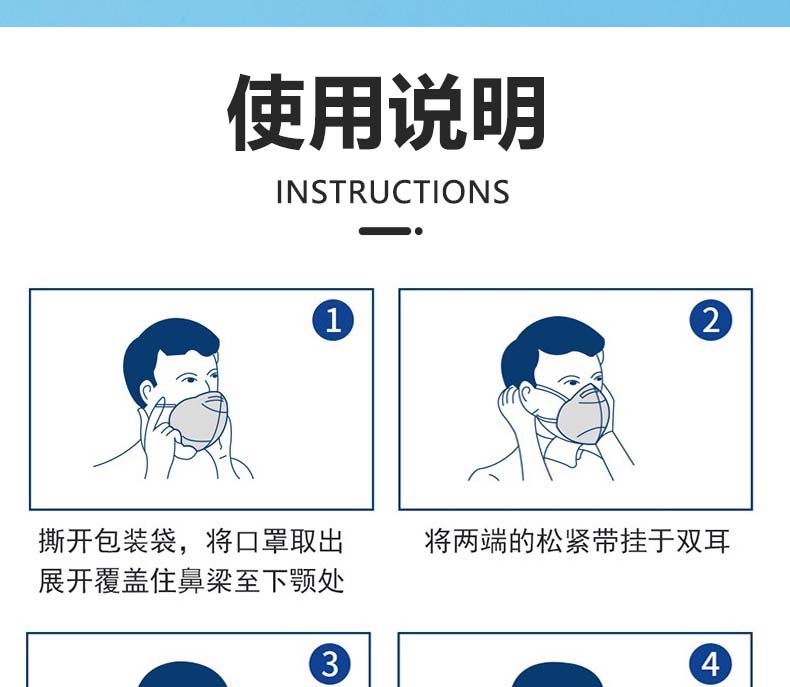 使用说明
INSTRUCTIONS

1

撕开包装袋，将口罩取出展开覆盖住鼻梁至下颚处

2

将两端的松紧带挂于双耳

3

4