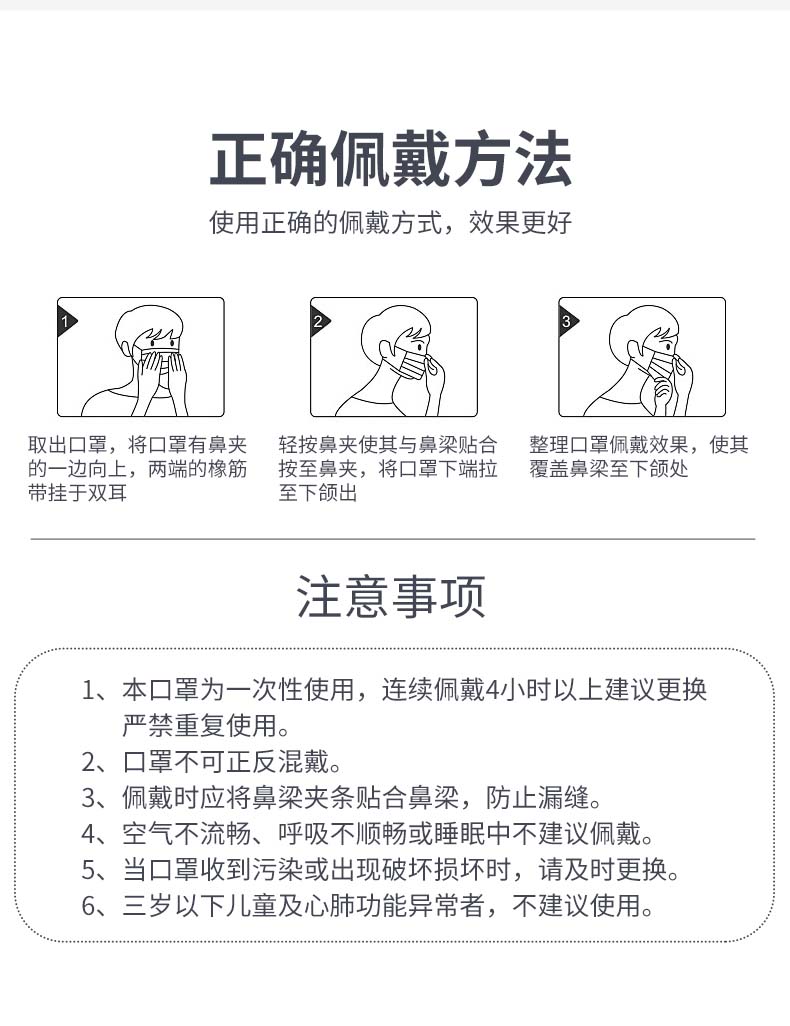 正确佩戴方法

使用正确的佩戴方式，效果更好

1

取出口罩，将口罩有鼻夹的一边向上，两端的橡筋带挂于双耳

2

轻按鼻夹使其与鼻梁贴合按至鼻夹，将口罩下端拉至下颌出

3

整理口罩佩戴效果，使其覆盖鼻梁至下颌处

注意事项

1、本口罩为一次性使用，连续佩戴4小时以上建议更换严禁重复使用。
2、口罩不可正反混戴。
3、佩戴时应将鼻梁夹条贴合鼻梁，防止漏缝。
4、空气不流畅、呼吸不顺畅或睡眠中不建议佩戴。
5、当口罩收到污染或出现破坏损坏时，请及时更换。
6、三岁以下儿童及心肺功能异常者，不建议使用。