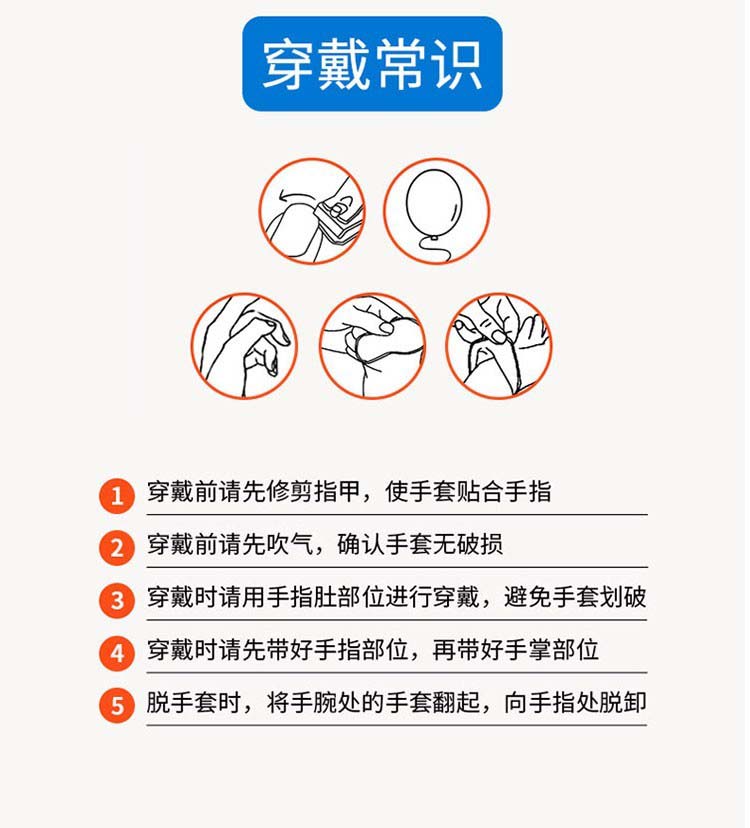 穿戴常识

1 穿戴前请先修剪指甲，使手套贴合手指

2 穿戴前请先吹气，确认手套无破损

3 穿戴时请用手指肚部位进行穿戴，避免手套划破

4 穿戴时请先带好手指部位，再带好手掌部位

5 脱手套时，将手腕处的手套翻起，向手指处脱卸