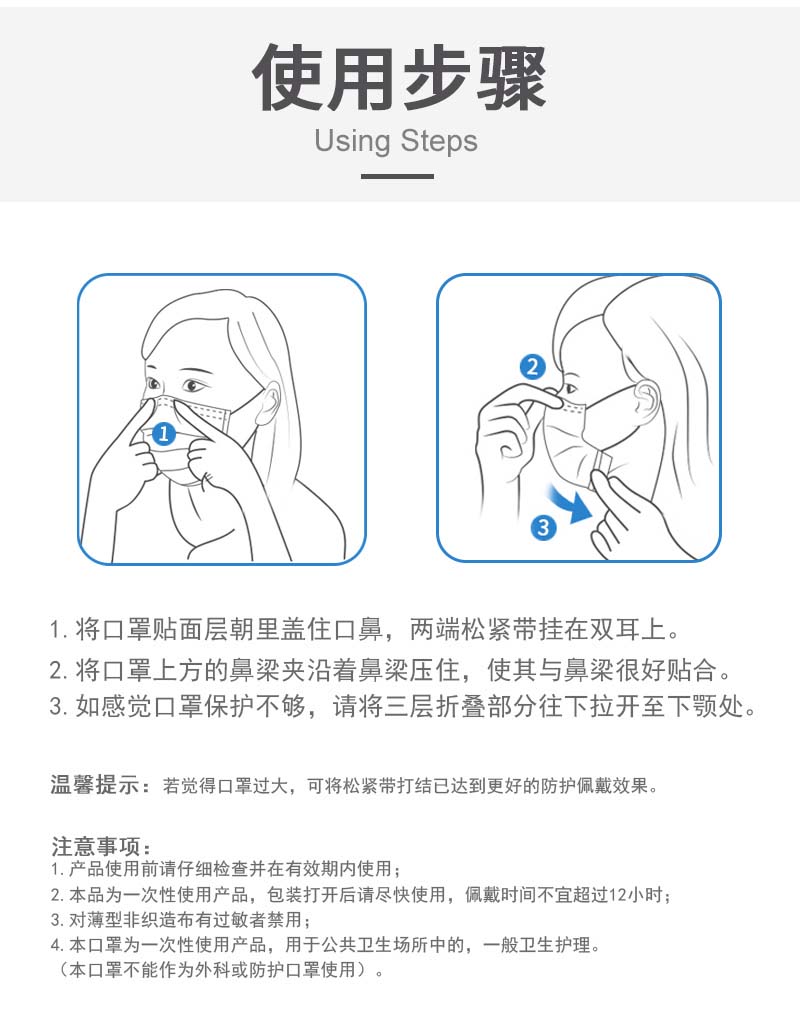 使用步骤
Using Steps

1

2

3

1. 将口罩贴面层朝里盖住口鼻，两端松紧带挂在双耳上。
2. 将口罩上方的鼻梁夹沿着鼻梁压住，使其与鼻梁很好贴合。
3. 如感觉口罩保护不够，请将三层折叠部分往下拉开至下颚处。

温馨提示：若觉得口罩过大，可将松紧带打结已达到更好的防护佩戴效果。

注意事项：
1. 产品使用前请仔细检查并在有效期内使用；
2. 本品为一次性使用产品，包装打开后请尽快使用，佩戴时间不宜超过12小时；
3. 对薄型非织造布有过敏者禁用；
4. 本口罩为一次性使用产品，用于公共卫生场所中的，一般卫生护理。
（本口罩不能作为外科或防护口罩使用）。