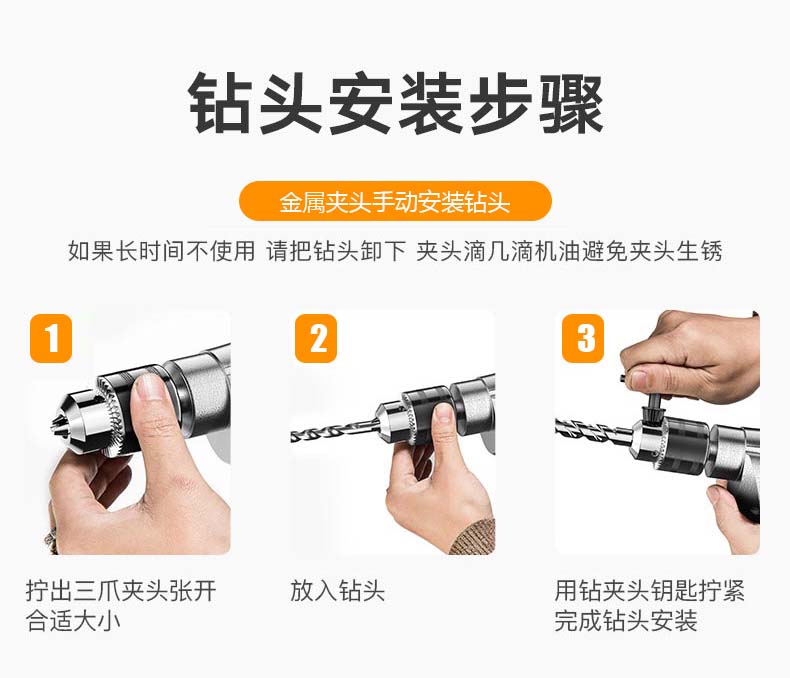 钻头安装步骤

金属夹头手动安装钻头

如果长时间不使用 请把钻头卸下 夹头滴几滴机油避免夹头生锈

1

拧出三爪夹头张开合适大小

2

放入钻头

3

用钻夹头钥匙拧紧完成钻头安装