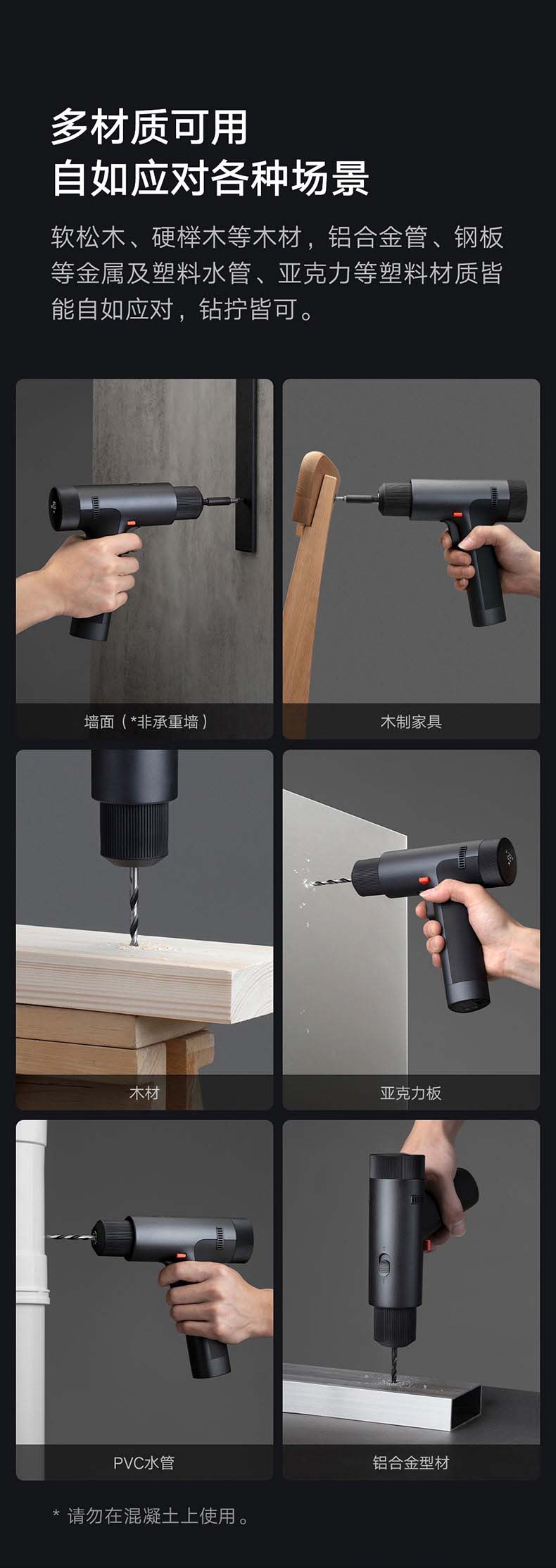 多材质可用
自如应对各种场景

软松木、硬榉木等木材，铝合金管、钢板等金属及塑料水管、亚克力等塑料材质皆能自如应对，钻拧皆可。

墙面（*非承重墙）

木制家具

木材

亚克力板

PVC水管

铝合金型材

* 请勿在混凝土上使用。