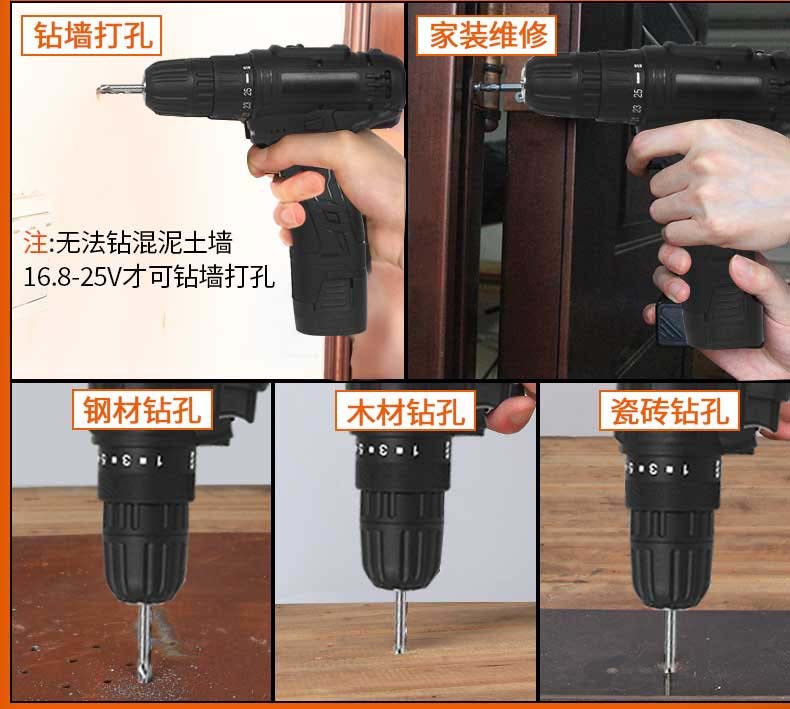 钻墙打孔

注:无法钻混泥土墙
16.8-25V才可钻墙打孔

家装维修

钢材钻孔

木材钻孔

瓷砖钻孔