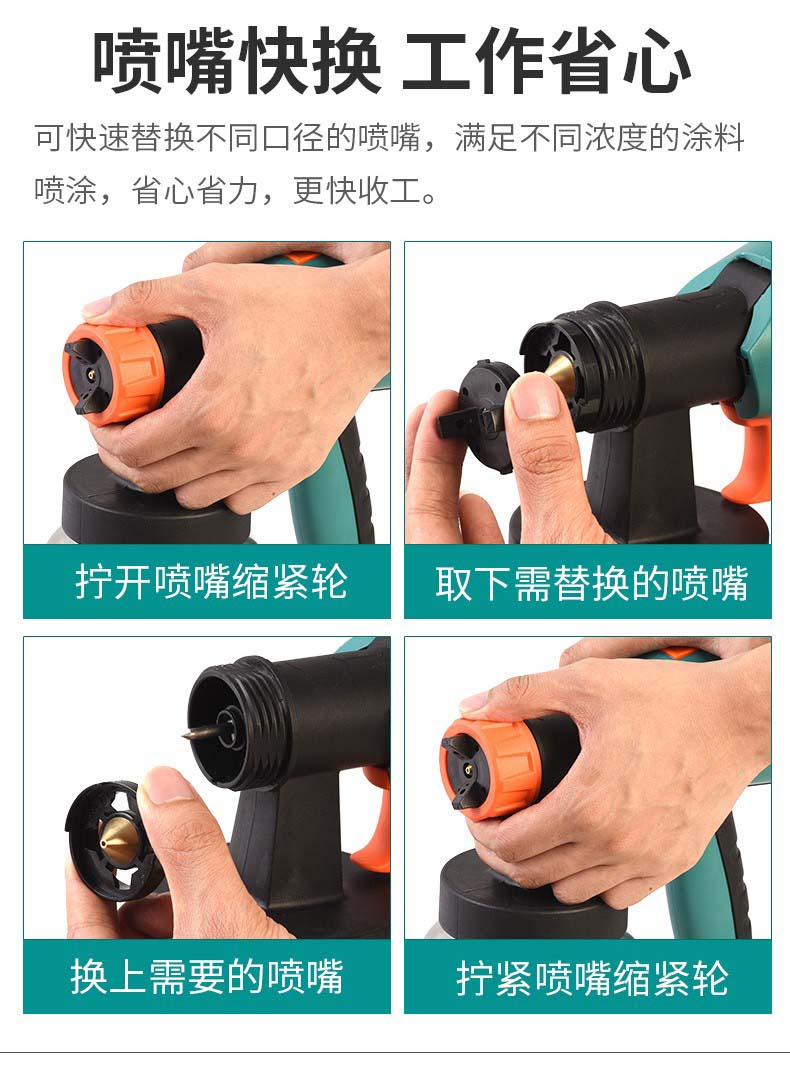 喷嘴快换 工作省心

可快速替换不同口径的喷嘴，满足不同浓度的涂料喷涂，省心省力，更快收工。

拧开喷嘴缩紧轮

取下需替换的喷嘴

换上需要的喷嘴

拧紧喷嘴缩紧轮