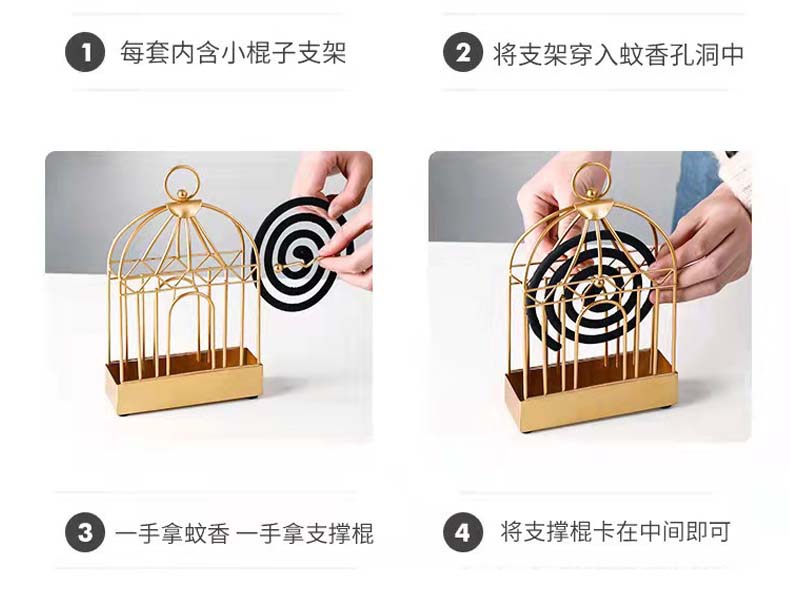 1 每套内含小棍子支架

2 将支架穿入蚊香孔洞中

3 一手拿蚊香 一手拿支撑棍

4 将支撑棍卡在中间即可