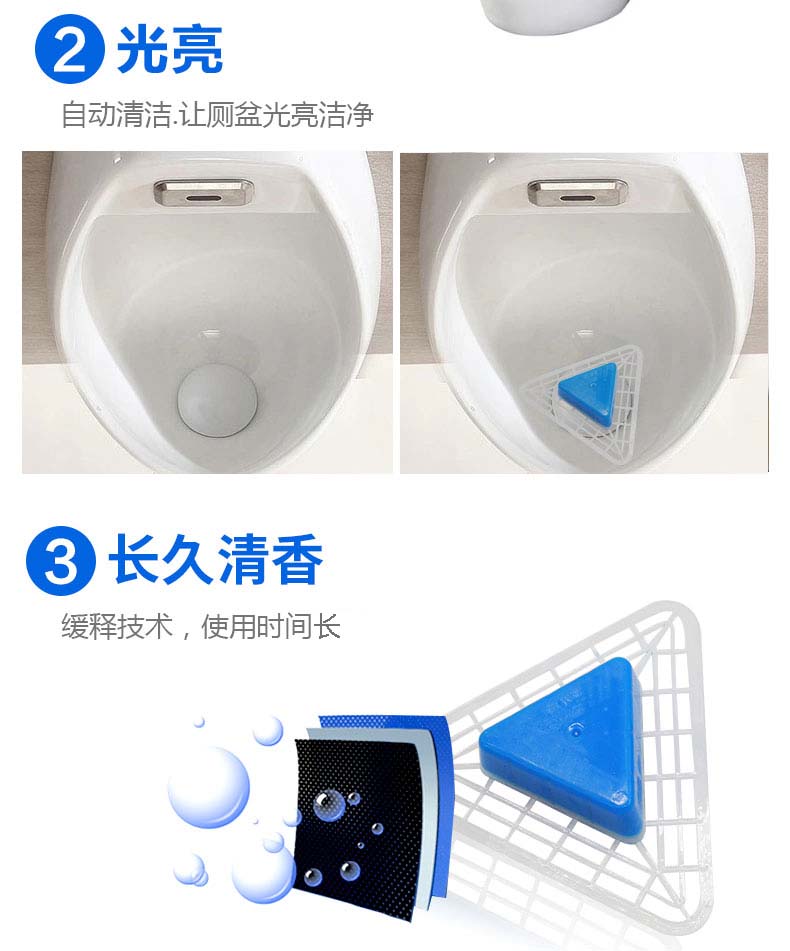 2 光亮

自动清洁.让厕盆光亮洁净

3 长久清香

缓释技术，使用时间长