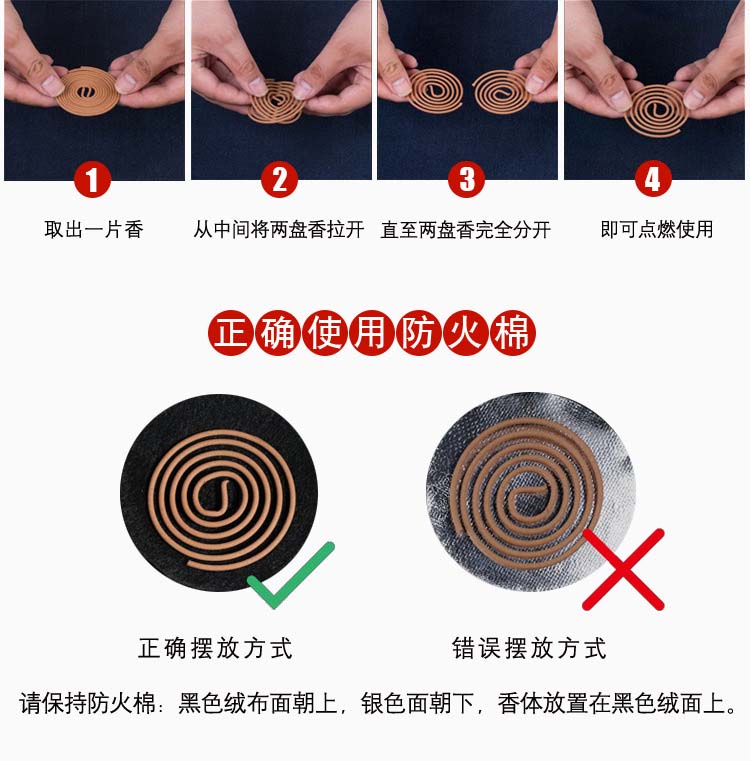 1
取出一片香

2
从中间将两盘香拉开

3
直至两盘香完全分开

4
即可点燃使用

正确使用防火棉

正确摆放方式

错误摆放方式

请保持防火棉：黑色绒布面朝上，银色面朝下，香体放置在黑色绒面上。