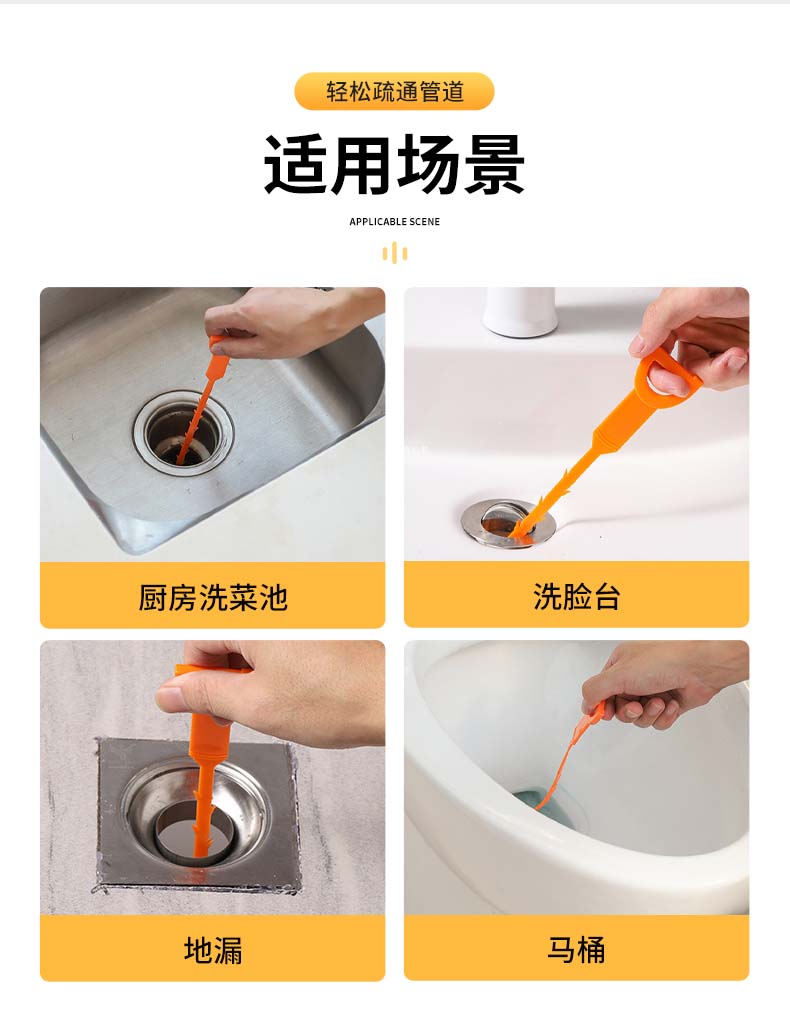 轻松疏通管道

适用场景

APPLICABLE SCENE

厨房洗菜池

洗脸台

地漏

马桶