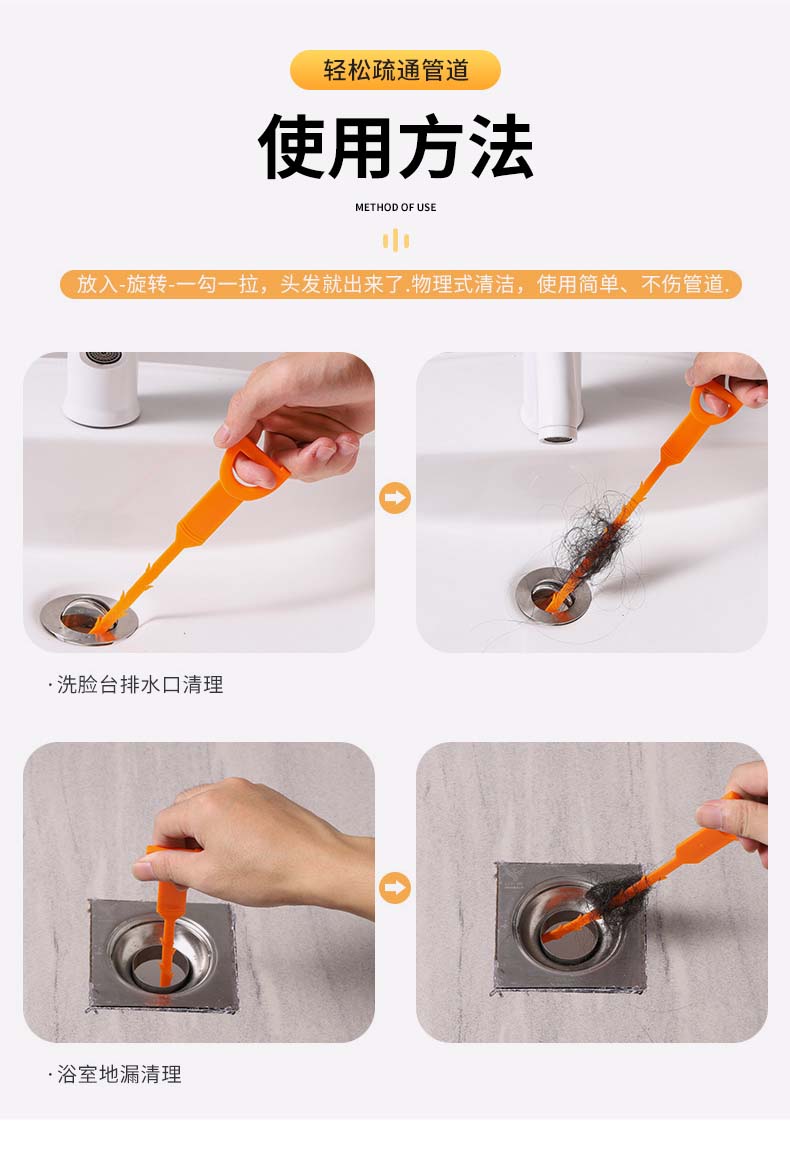 轻松疏通管道

使用方法

METHOD OF USE

放入-旋转-一勾一拉，头发就出来了.物理式清洁，使用简单、不伤管道.

· 洗脸台排水口清理

· 浴室地漏清理