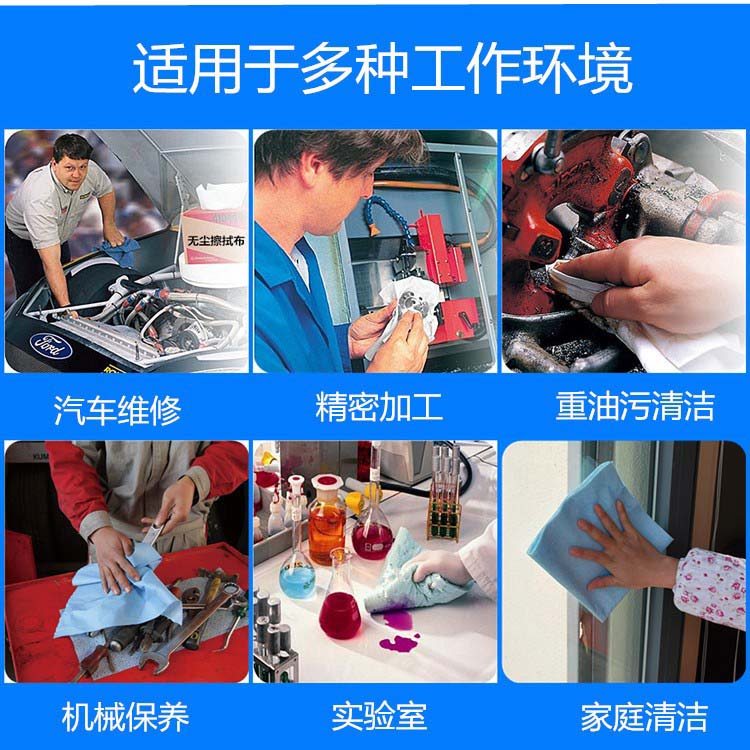 适用于多种工作环境

无尘擦拭布

Ford

汽车维修

精密加工

重油污清洁

机械保养

实验室

家庭清洁