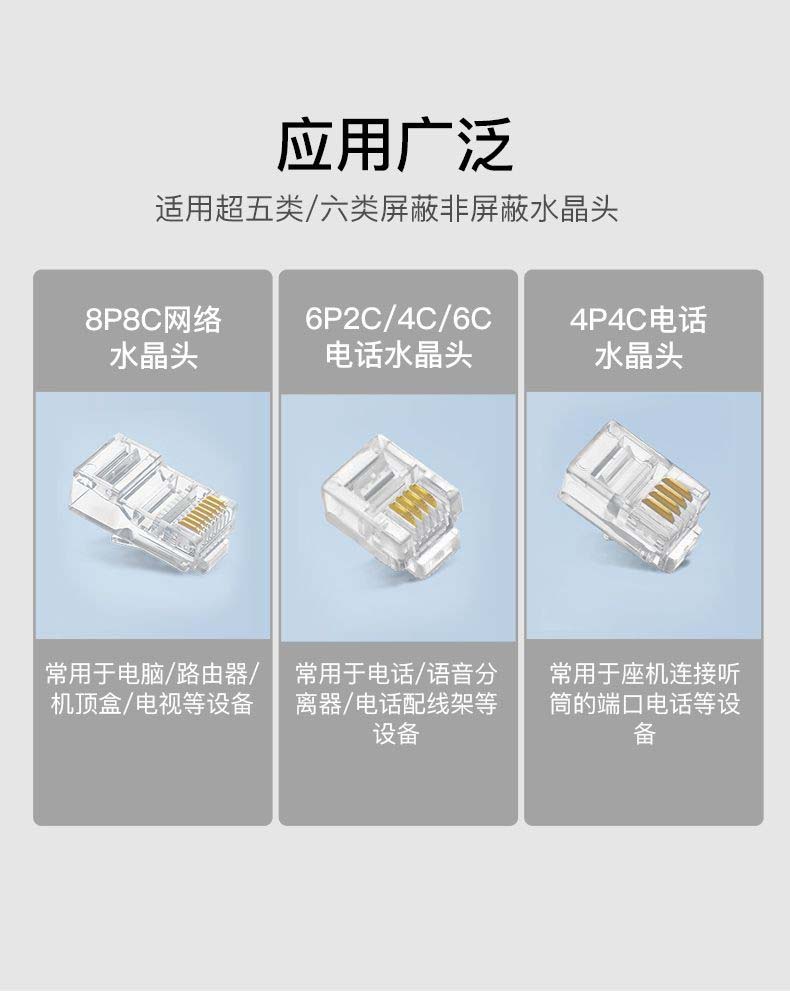 应用广泛

适用超五类/六类屏蔽非屏蔽水晶头

8P8C网络水晶头

常用于电脑/路由器/机顶盒/电视等设备

6P2C/4C/6C电话水晶头

常用于电话/语音分离器/电话配线架等设备

4P4C电话水晶头

常用于座机连接听筒的端口电话等设备