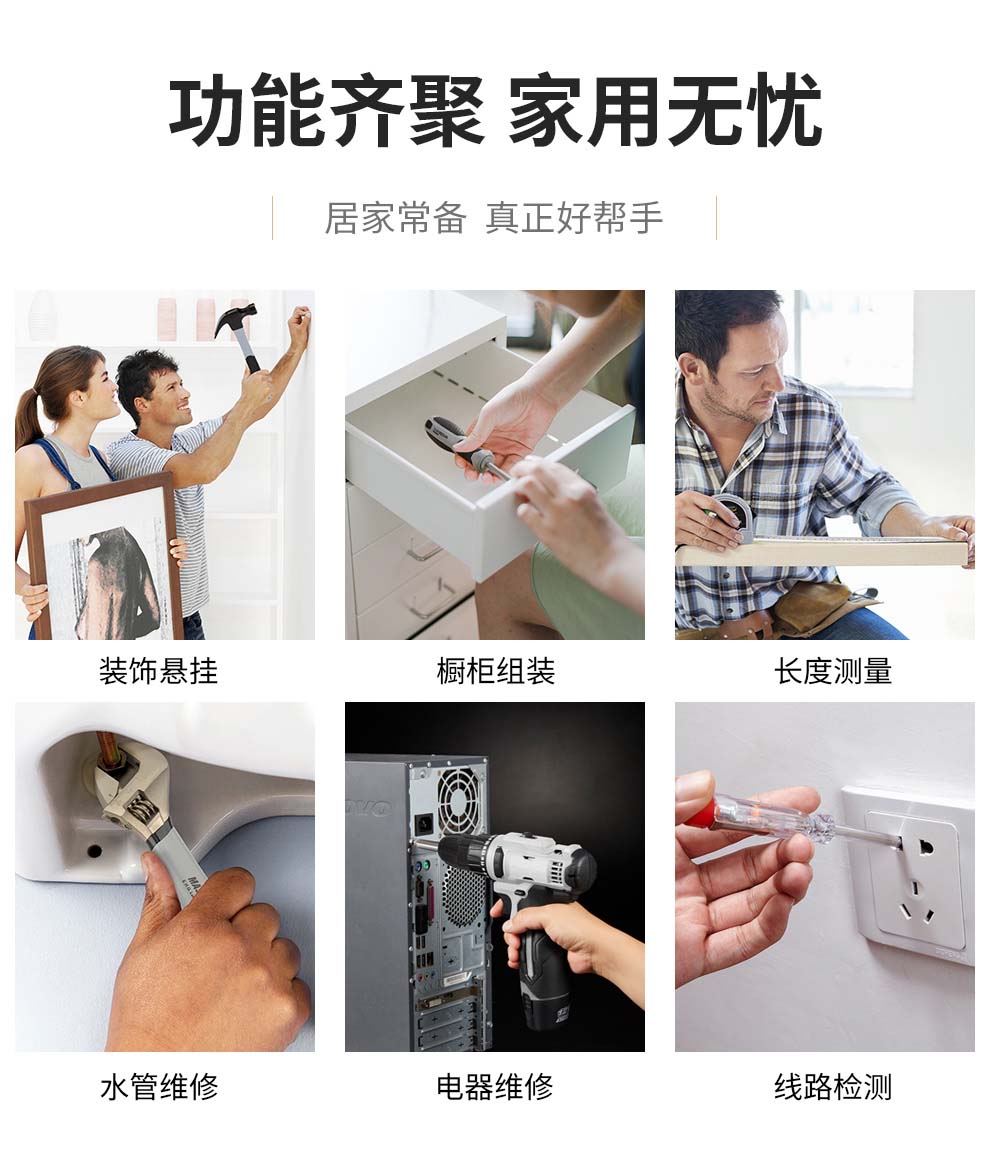 功能齐聚 家用无忧

居家常备 真正好帮手

装饰悬挂

橱柜组装

长度测量

水管维修

电器维修

线路检测