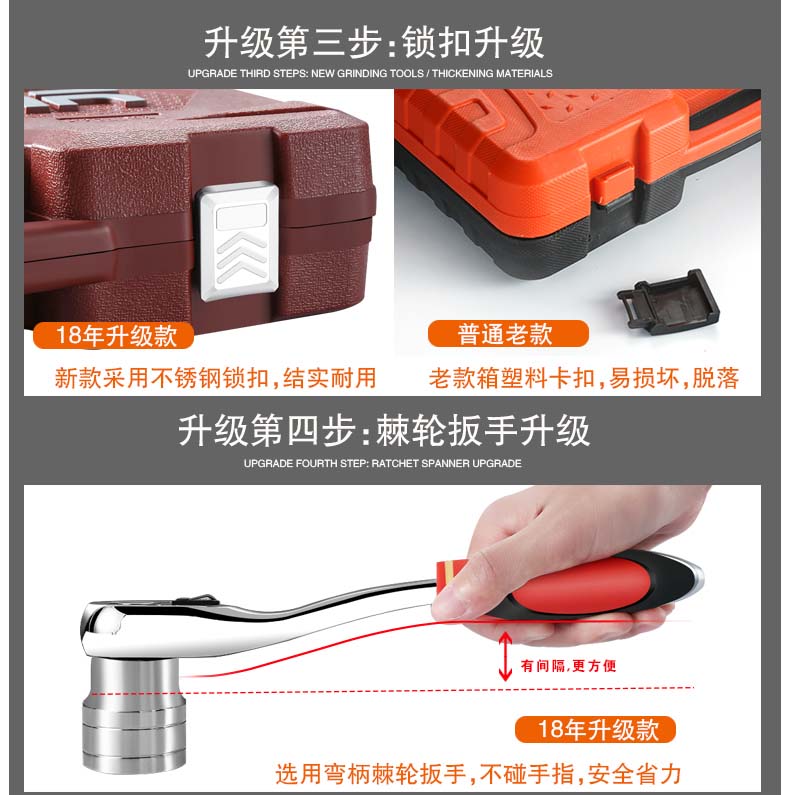 升级第三步:锁扣升级
UPGRADE THIRD STEPS: NEW GRINDING TOOLS / THICKENING MATERIALS

18年升级款
新款采用不锈钢锁扣,结实耐用

普通老款
老款箱塑料卡扣,易损坏,脱落

升级第四步:棘轮扳手升级
UPGRADE FOURTH STEP: RATCHET SPANNER UPGRADE

有间隔,更方便

18年升级款
选用弯柄棘轮扳手,不碰手指,安全省力