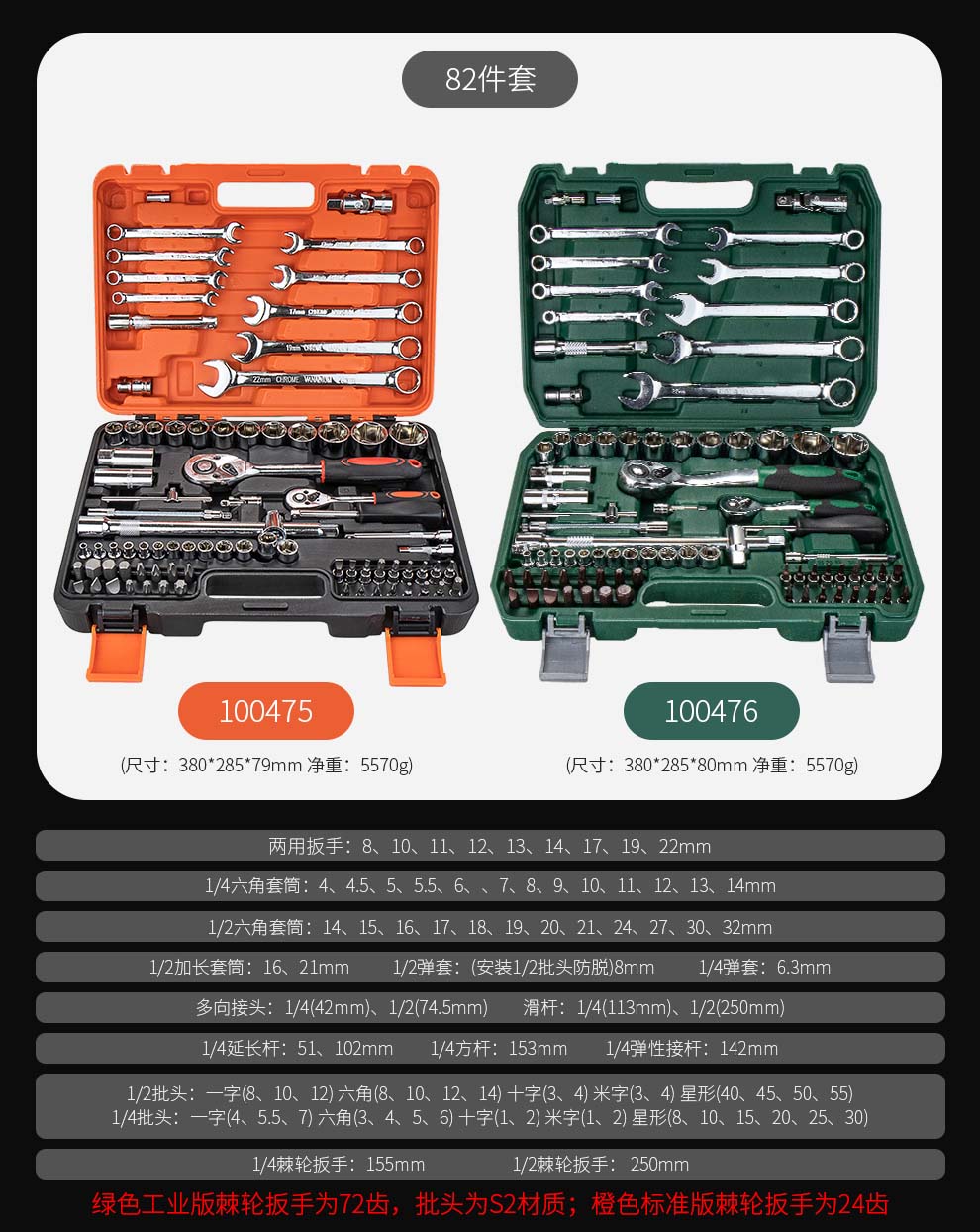 82件套

100475

(尺寸：380*285*79mm 净重：5570g)

100476

(尺寸：380*285*80mm 净重：5570g)

两用扳手：8、10、11、12、13、14、17、19、22mm

1/4六角套筒：4、4.5、5、5.5、6、、7、8、9、10、11、12、13、14mm

1/2六角套筒：14、15、16、17、18、19、20、21、24、27、30、32mm

1/2加长套筒：16、21mm　1/2弹套：(安装1/2批头防脱)8mm　1/4弹套：6.3mm

多向接头：1/4(42mm)、1/2(74.5mm)　滑杆：1/4(113mm)、1/2(250mm)

1/4延长杆：51、102mm　1/4方杆：153mm　1/4弹性接杆：142mm

1/2批头：一字(8、10、12) 六角(8、10、12、14) 十字(3、4) 米字(3、4) 星形(40、45、50、55)
1/4批头：一字(4、5.5、7) 六角(3、4、5、6) 十字(1、2) 米字(1、2) 星形(8、10、15、20、25、30)

1/4棘轮扳手：155mm　1/2棘轮扳手：250mm

绿色工业版棘轮扳手为72齿，批头为S2材质；橙色标准版棘轮扳手为24齿