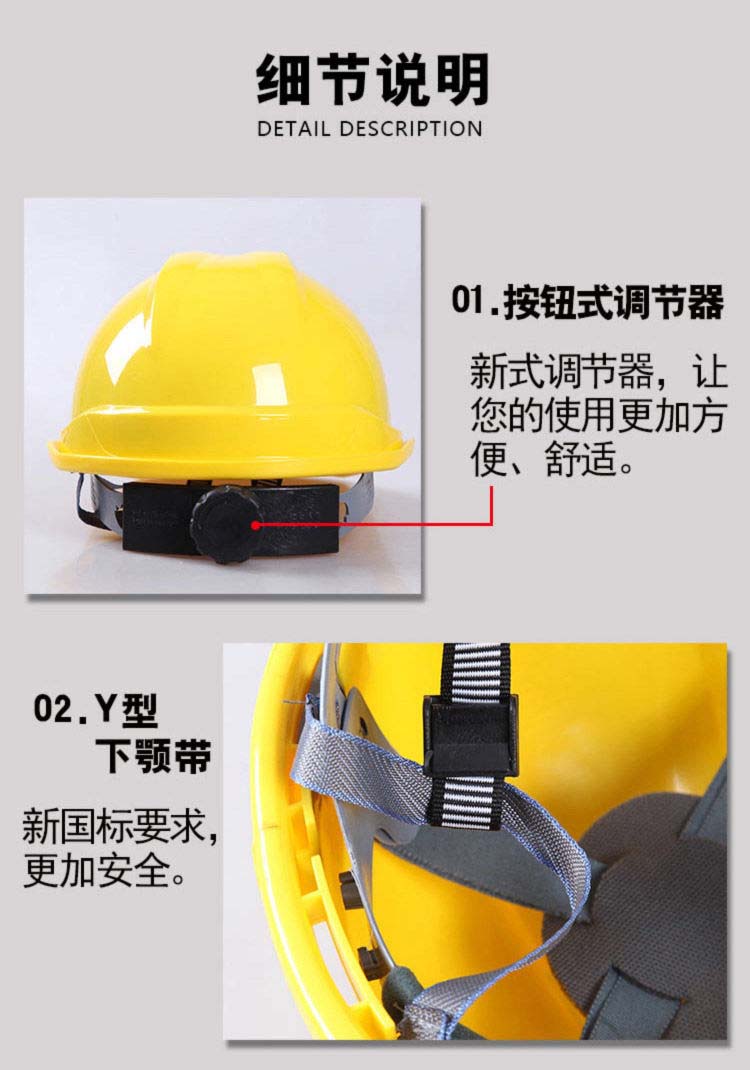 细节说明
DETAIL DESCRIPTION

01.按钮式调节器

新式调节器，让您的使用更加方便、舒适。

02.Y型下颚带

新国标要求，更加安全。