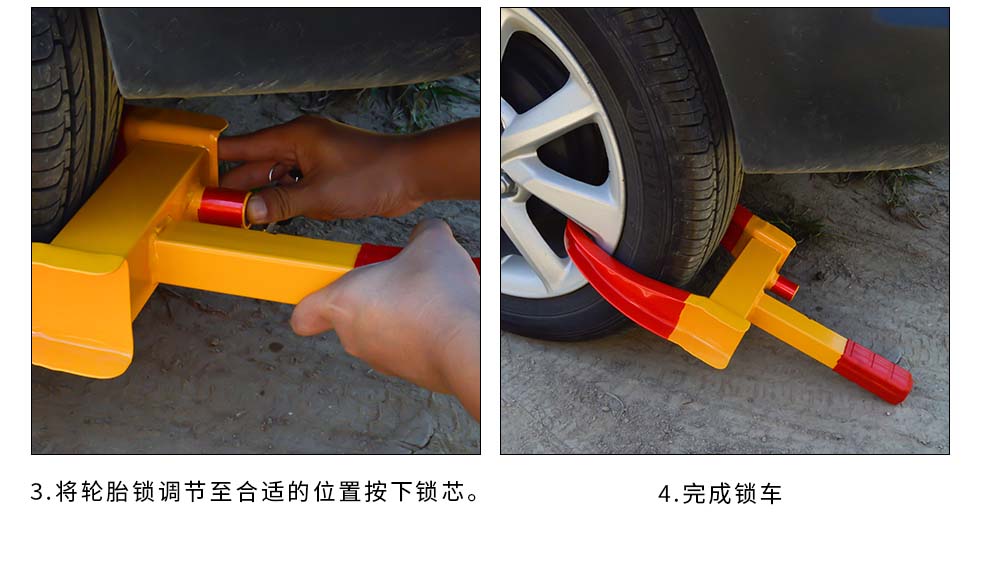 3.将轮胎锁调节至合适的位置按下锁芯。

4.完成锁车