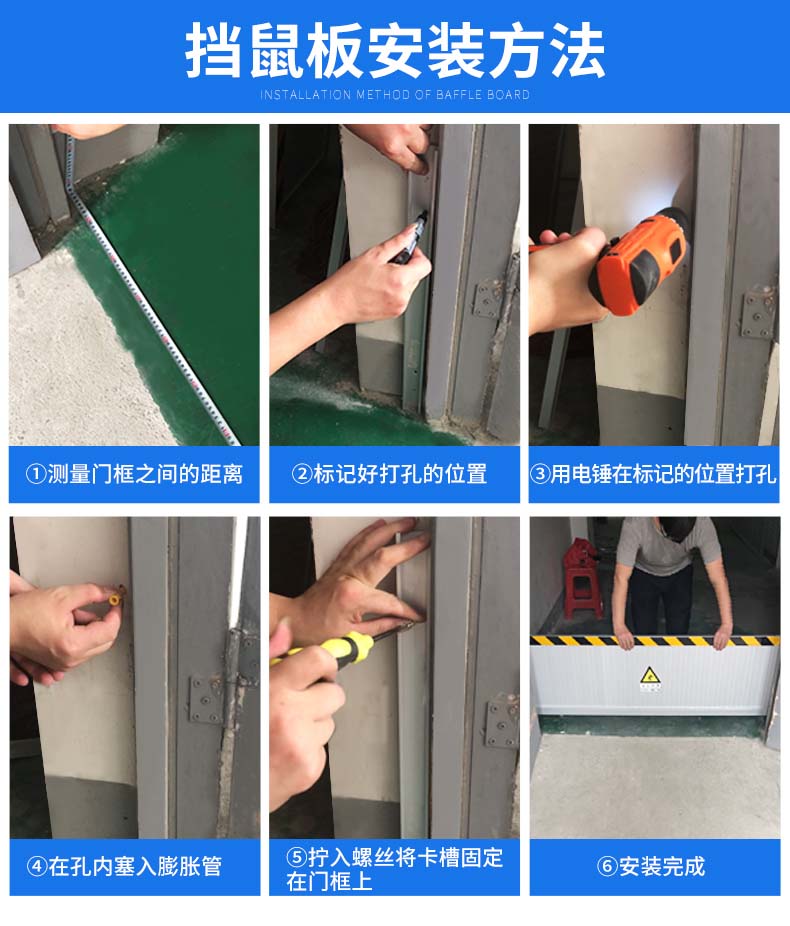 挡鼠板安装方法
INSTALLATION METHOD OF BAFFLE BOARD

①测量门框之间的距离

②标记好打孔的位置

③用电锤在标记的位置打孔

④在孔内塞入膨胀管

⑤拧入螺丝将卡槽固定在门框上

⑥安装完成