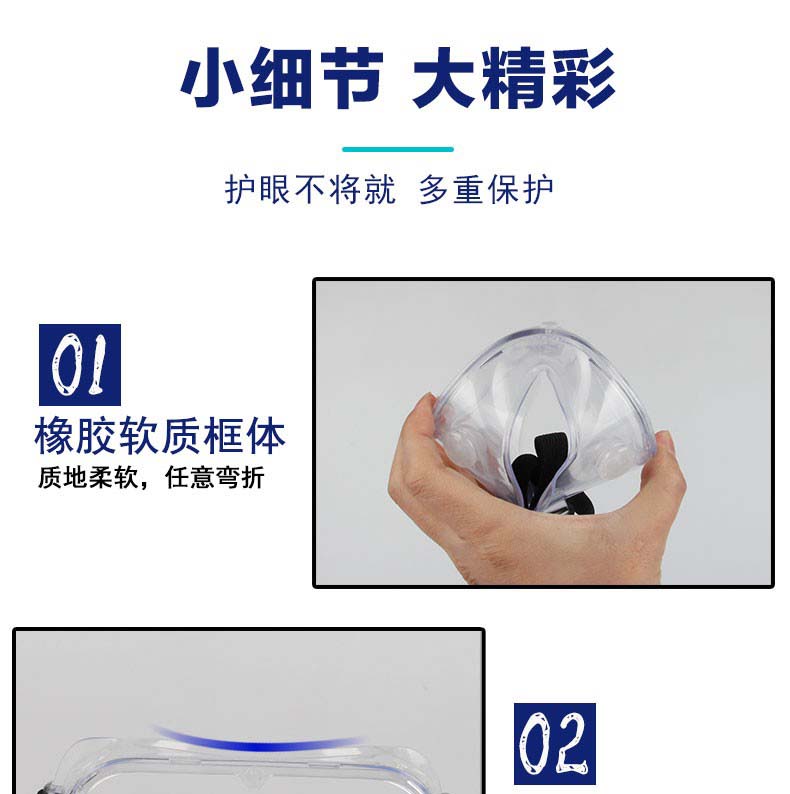 小细节 大精彩

护眼不将就 多重保护

01

橡胶软质框体

质地柔软，任意弯折

02