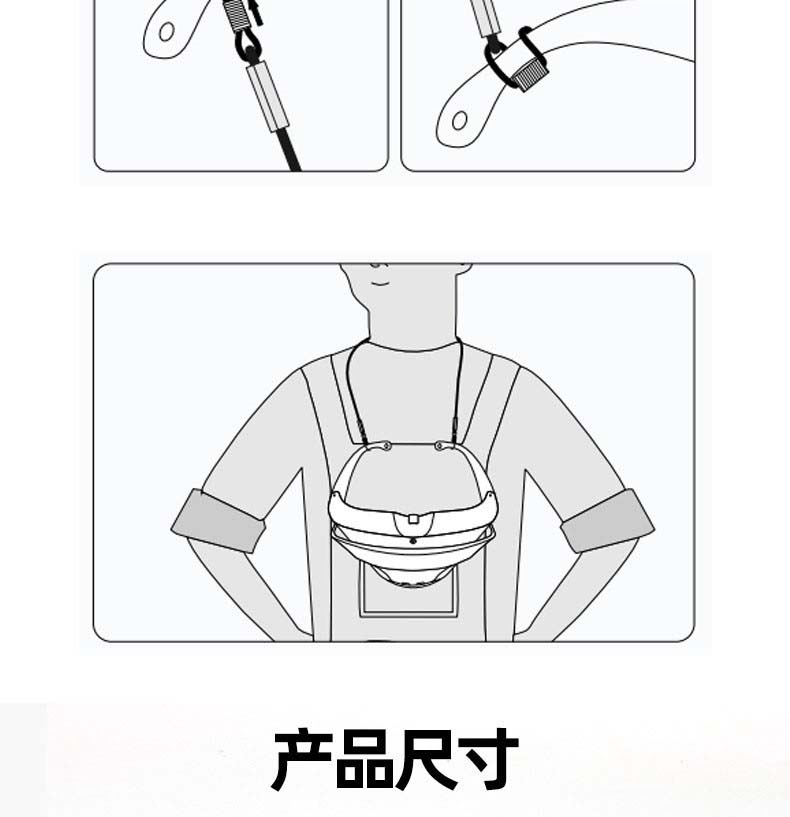 产品尺寸