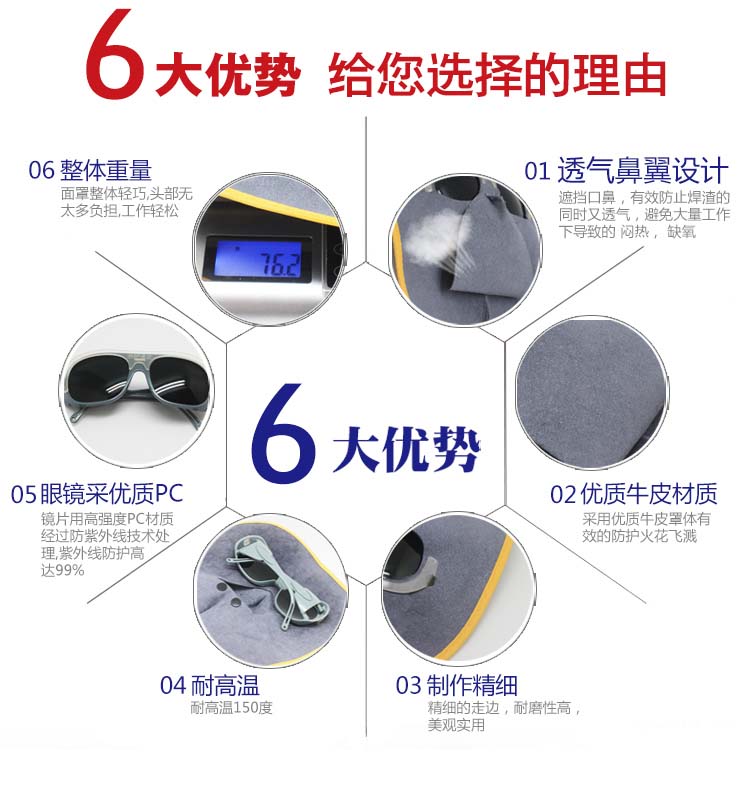 6大优势 给您选择的理由

06 整体重量
面罩整体轻巧,头部无太多负担,工作轻松

76.2

01 透气鼻翼设计
遮挡口鼻，有效防止焊渣的同时又透气，避免大量工作下导致的 闷热， 缺氧

6大优势

05 眼镜采优质PC
镜片用高强度PC材质经过防紫外线技术处理,紫外线防护高达99%

02 优质牛皮材质
采用优质牛皮罩体有效的防护火花飞溅

04 耐高温
耐高温150度

03 制作精细
精细的走边，耐磨性高，美观实用