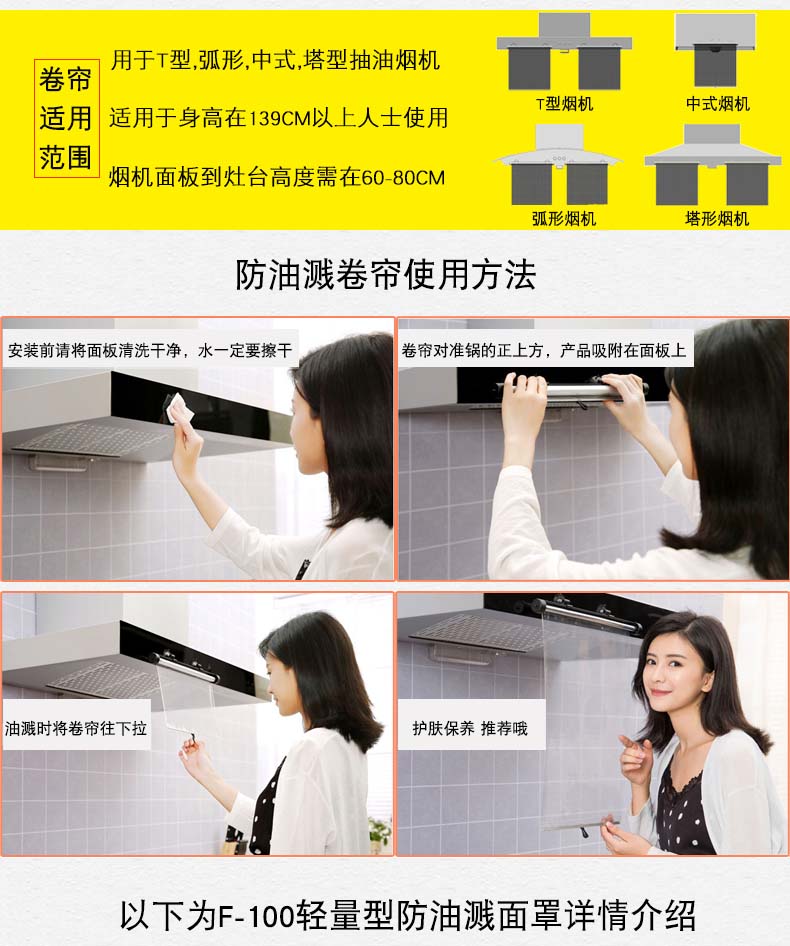 卷帘适用范围

用于T型,弧形,中式,塔型抽油烟机

适用于身高在139CM以上人士使用

烟机面板到灶台高度需在60-80CM

T型烟机

中式烟机

弧形烟机

塔形烟机

防油溅卷帘使用方法

安装前请将面板清洗干净，水一定要擦干

卷帘对准锅的正上方，产品吸附在面板上

油溅时将卷帘往下拉

护肤保养 推荐哦

以下为F-100轻量型防油溅面罩详情介绍