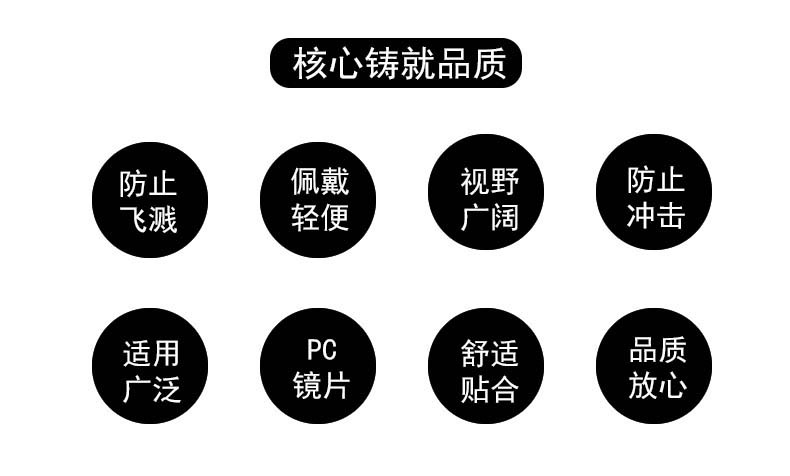 核心铸就品质

防止
飞溅

佩戴
轻便

视野
广阔

防止
冲击

适用
广泛

PC
镜片

舒适
贴合

品质
放心