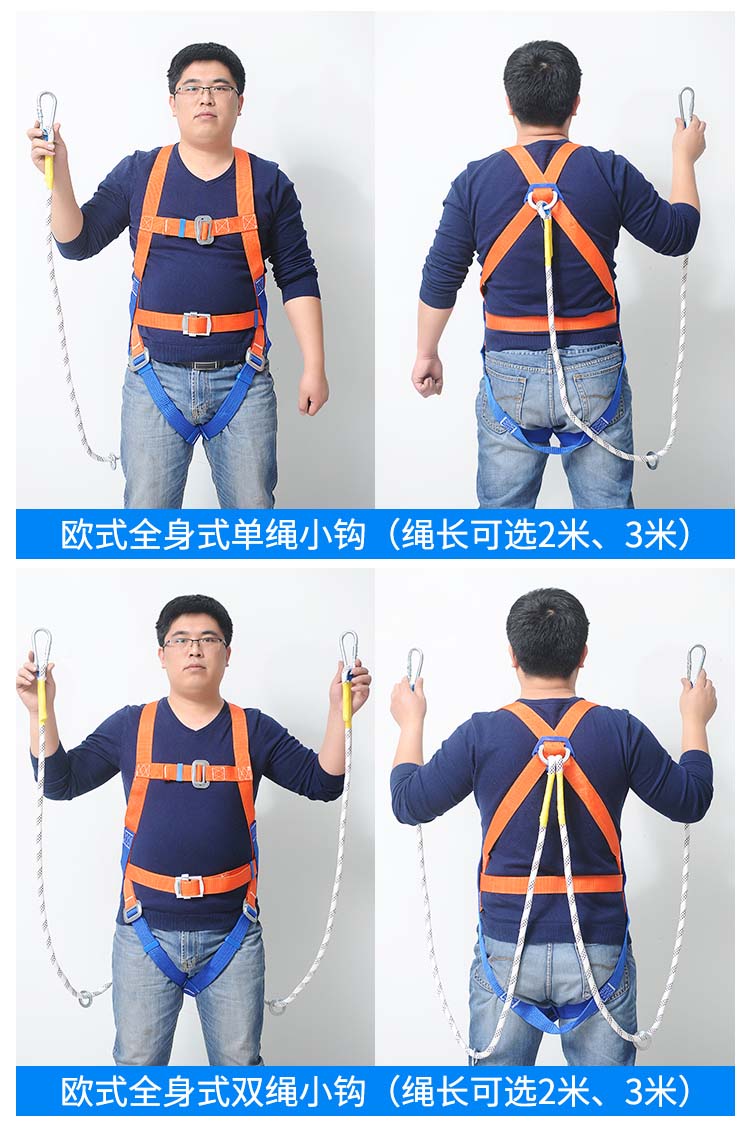 欧式全身式单绳小钩（绳长可选2米、3米）

欧式全身式双绳小钩（绳长可选2米、3米）