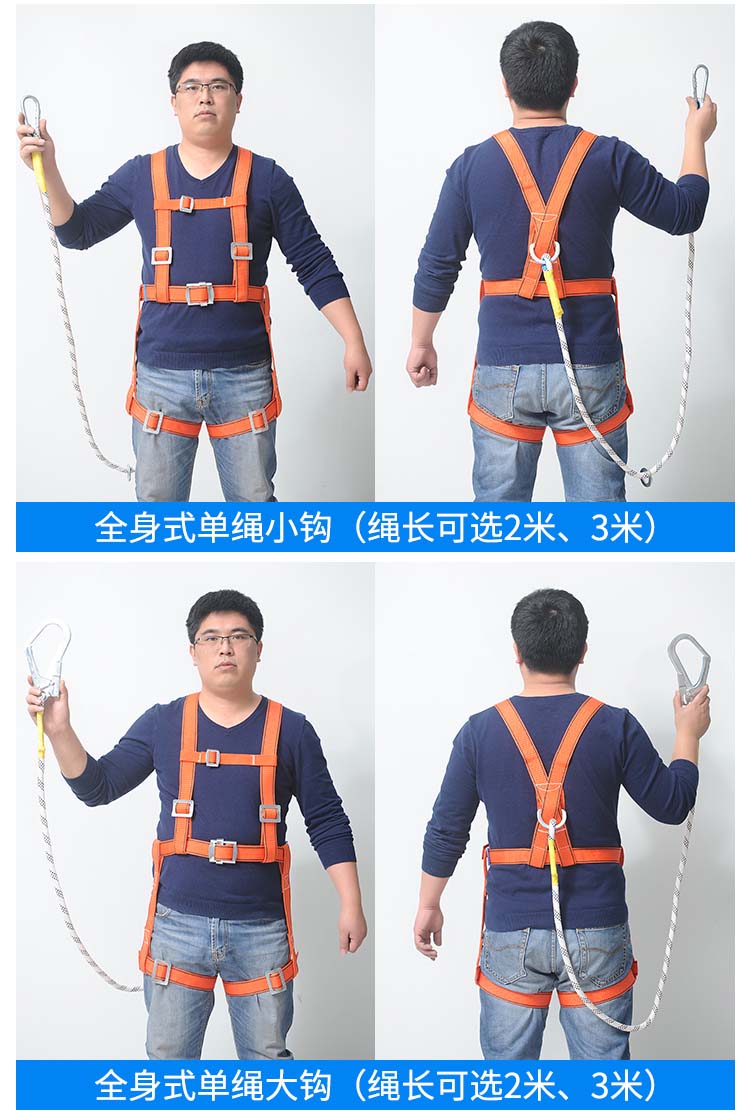 全身式单绳小钩（绳长可选2米、3米）

全身式单绳大钩（绳长可选2米、3米）