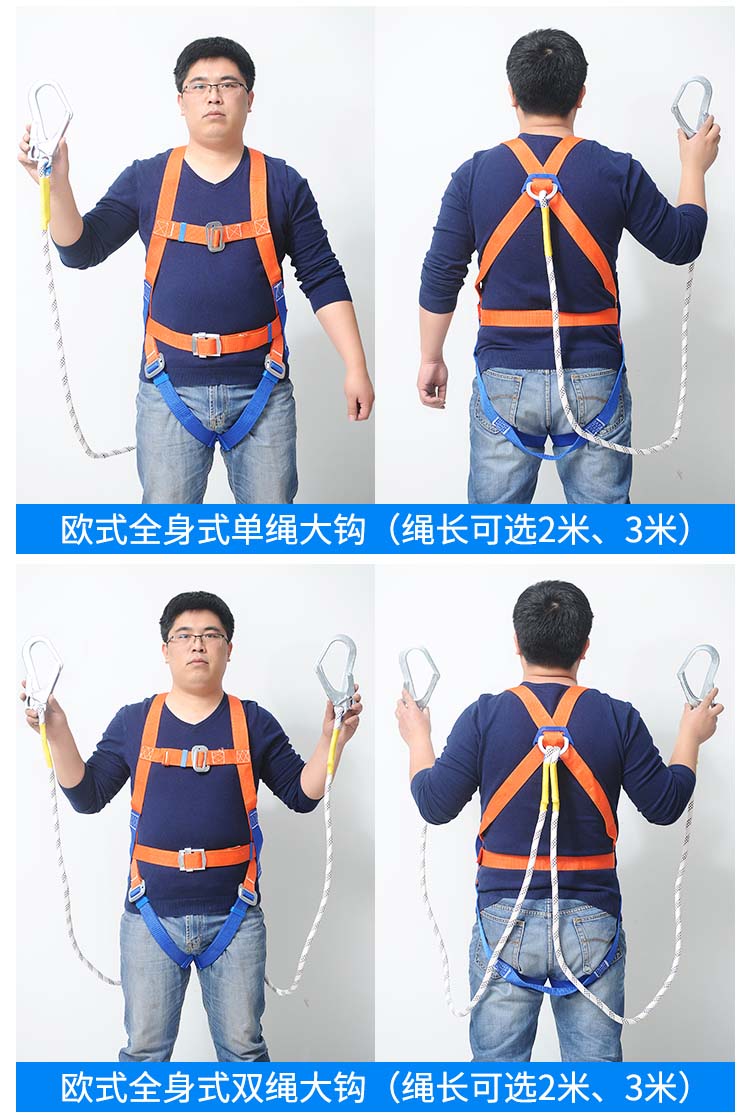 欧式全身式单绳大钩（绳长可选2米、3米）

欧式全身式双绳大钩（绳长可选2米、3米）