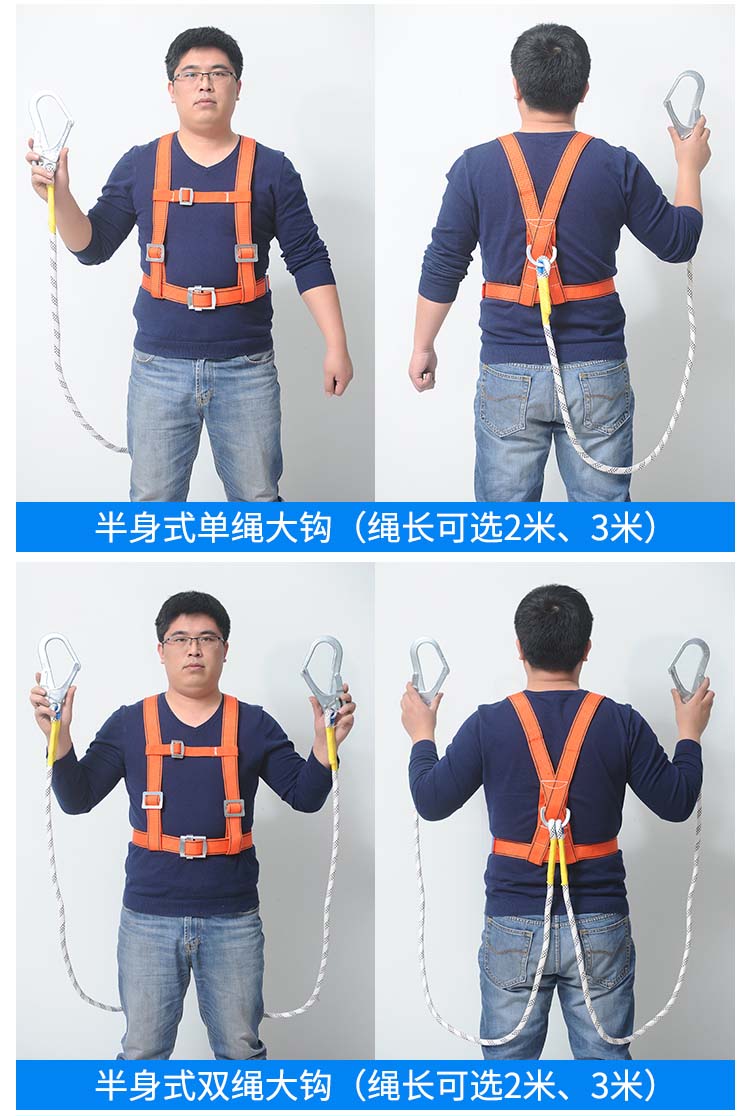 半身式单绳大钩（绳长可选2米、3米）

半身式双绳大钩（绳长可选2米、3米）