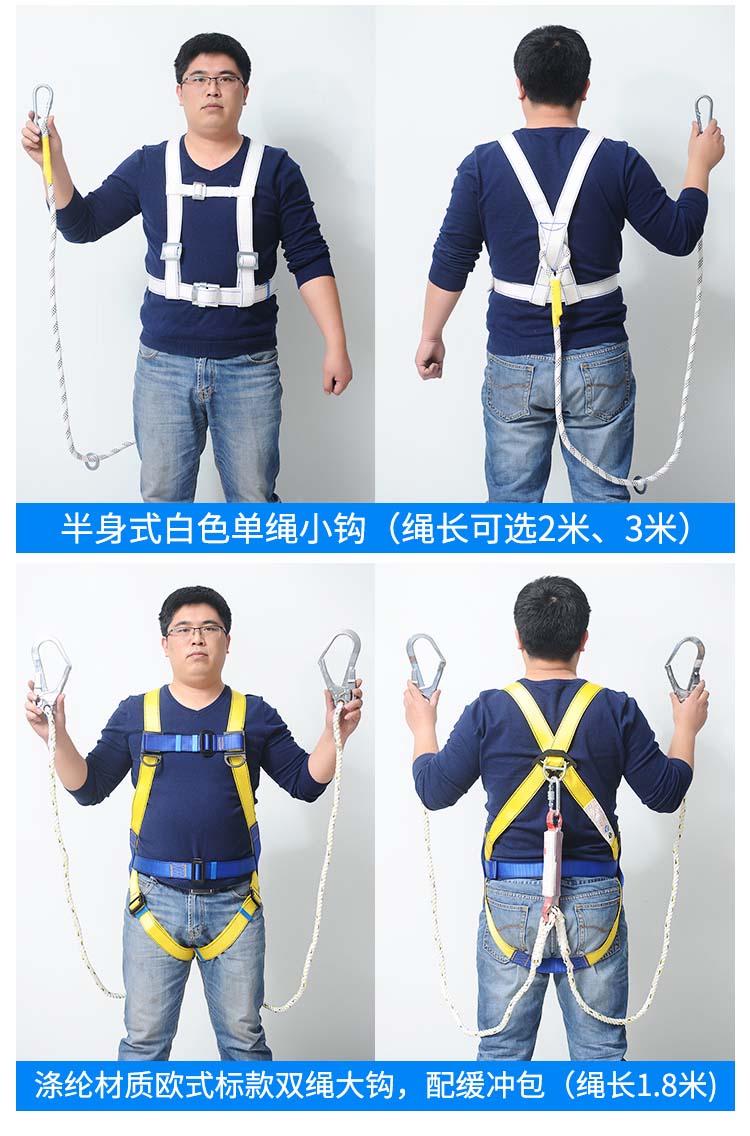 半身式白色单绳小钩（绳长可选2米、3米）

涤纶材质欧式标款双绳大钩，配缓冲包（绳长1.8米）