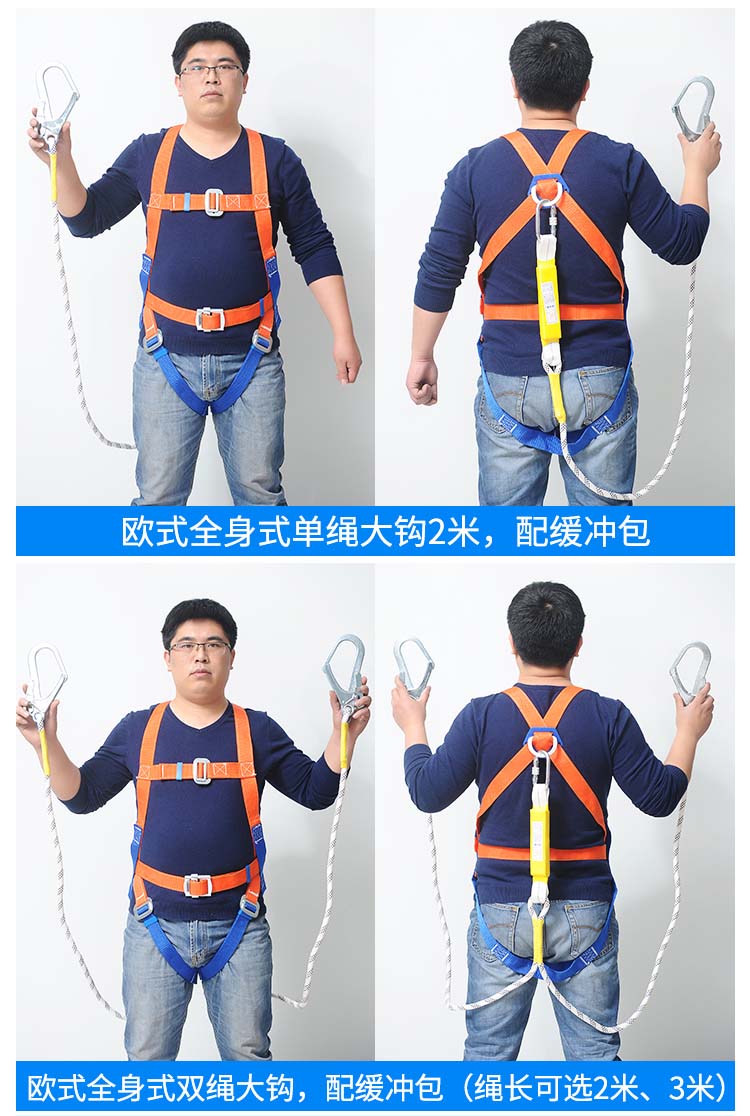 欧式全身式单绳大钩2米，配缓冲包

欧式全身式双绳大钩，配缓冲包（绳长可选2米、3米）