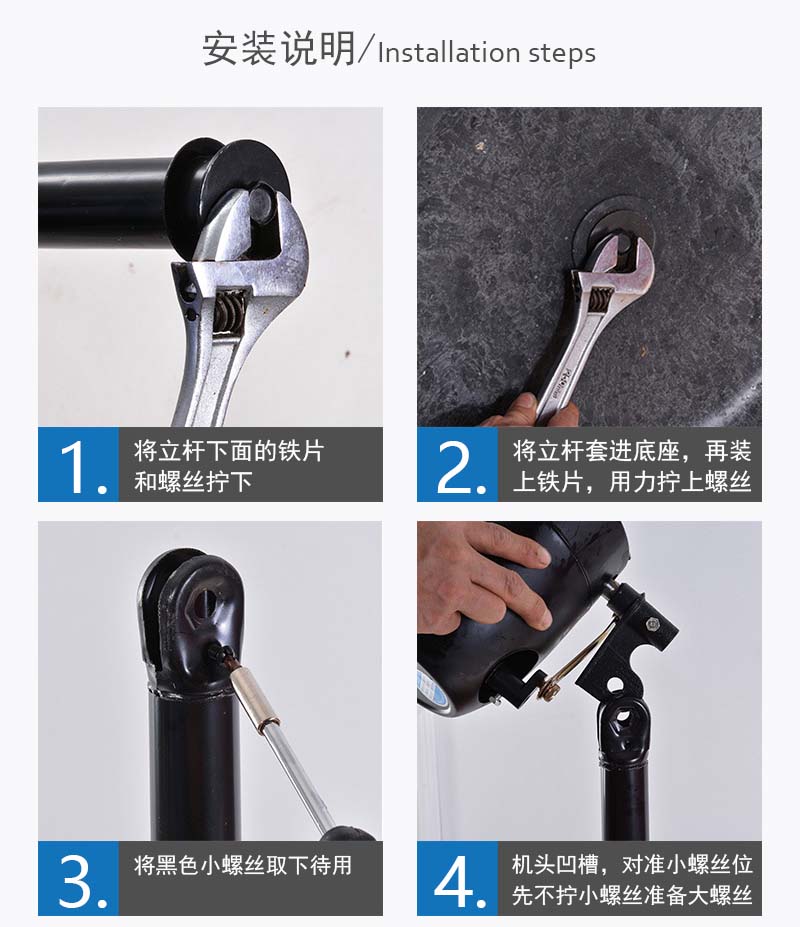 安装说明/Installation steps

1. 将立杆下面的铁片和螺丝拧下

2. 将立杆套进底座，再装上铁片，用力拧上螺丝

3. 将黑色小螺丝取下待用

4. 机头凹槽，对准小螺丝位先不拧小螺丝准备大螺丝