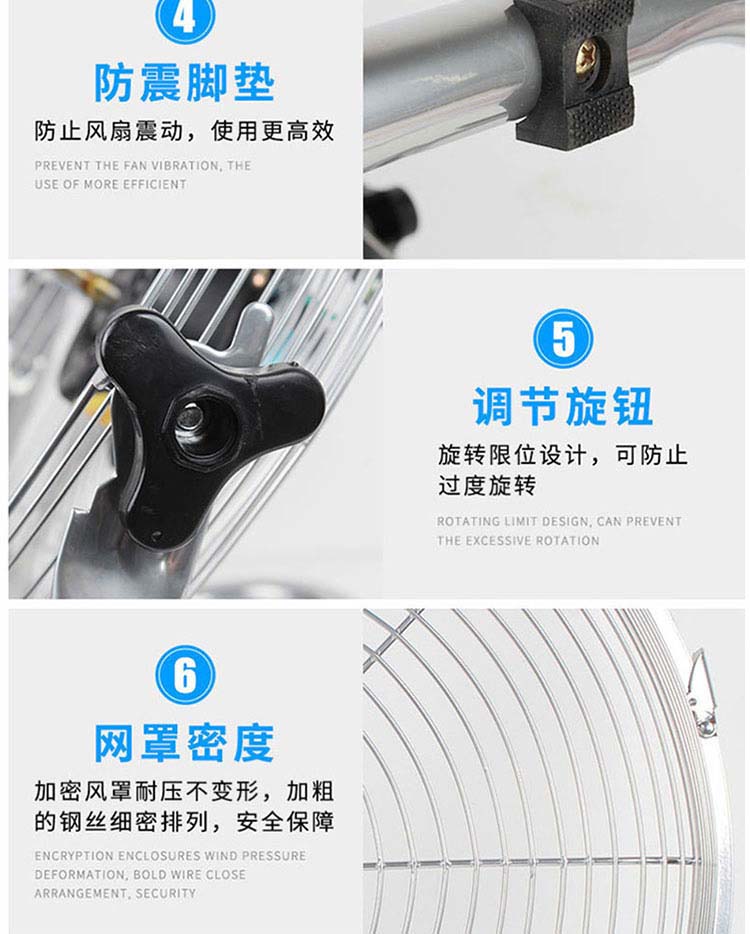 4

防震脚垫

防止风扇震动，使用更高效

PREVENT THE FAN VIBRATION, THE USE OF MORE EFFICIENT

5

调节旋钮

旋转限位设计，可防止过度旋转

ROTATING LIMIT DESIGN, CAN PREVENT THE EXCESSIVE ROTATION

6

网罩密度

加密风罩耐压不变形，加粗的钢丝细密排列，安全保障

ENCRYPTION ENCLOSURES WIND PRESSURE DEFORMATION, BOLD WIRE CLOSE ARRANGEMENT, SECURITY