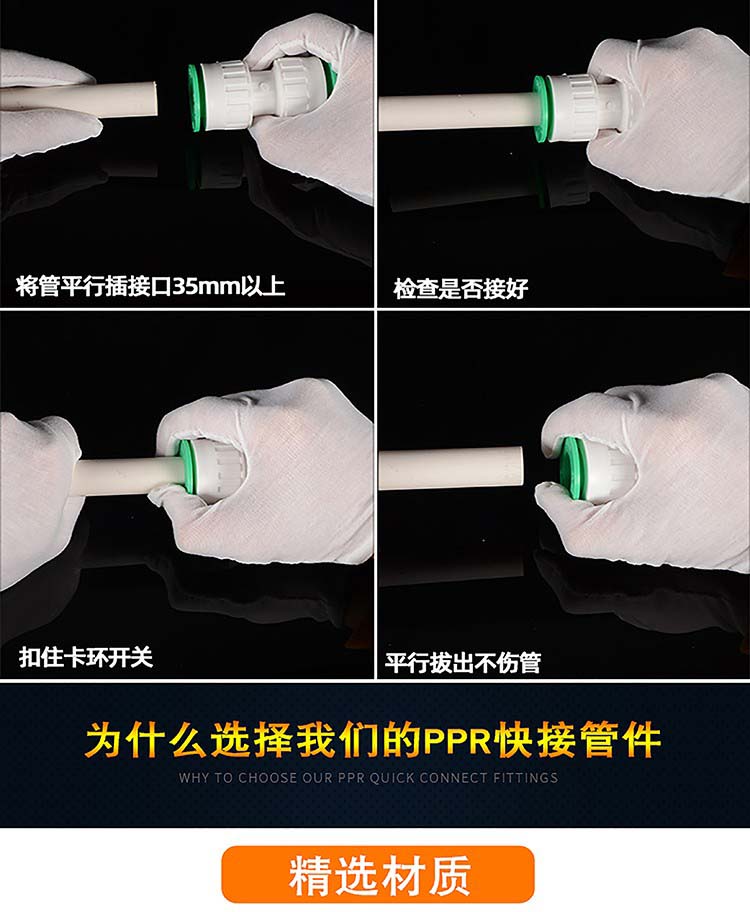 将管平行插接口35mm以上

检查是否接好

扣住卡环开关

平行拔出不伤管

为什么选择我们的PPR快接管件

WHY TO CHOOSE OUR PPR QUICK CONNECT FITTINGS

精选材质