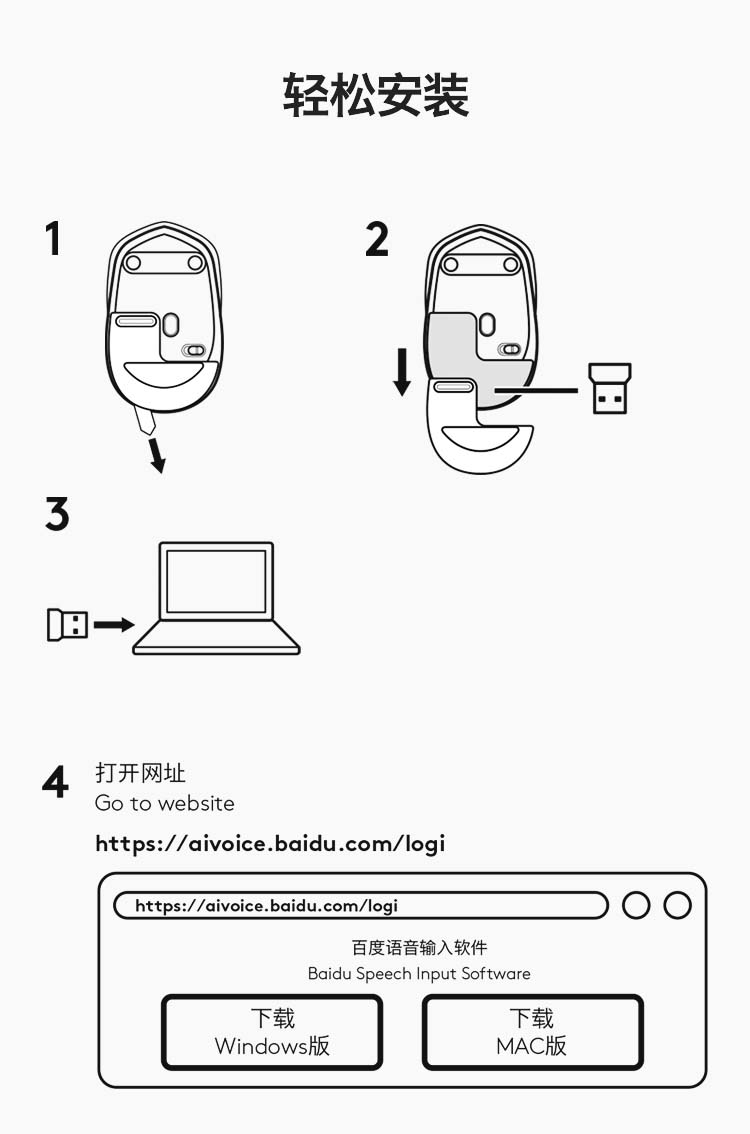 轻松安装

1

2

3

4 打开网址
Go to website

https://aivoice.baidu.com/logi

https://aivoice.baidu.com/logi

百度语音输入软件
Baidu Speech Input Software

下载
Windows版

下载
MAC版