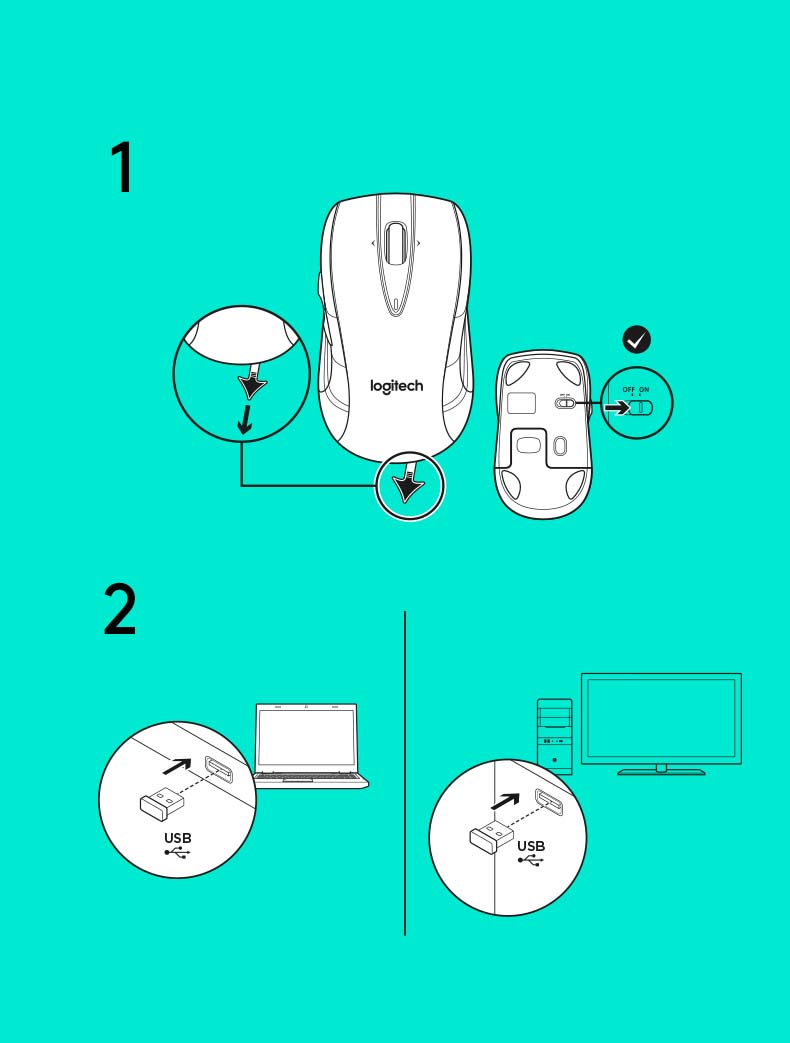 1

logitech

OFF ON

2

USB

USB