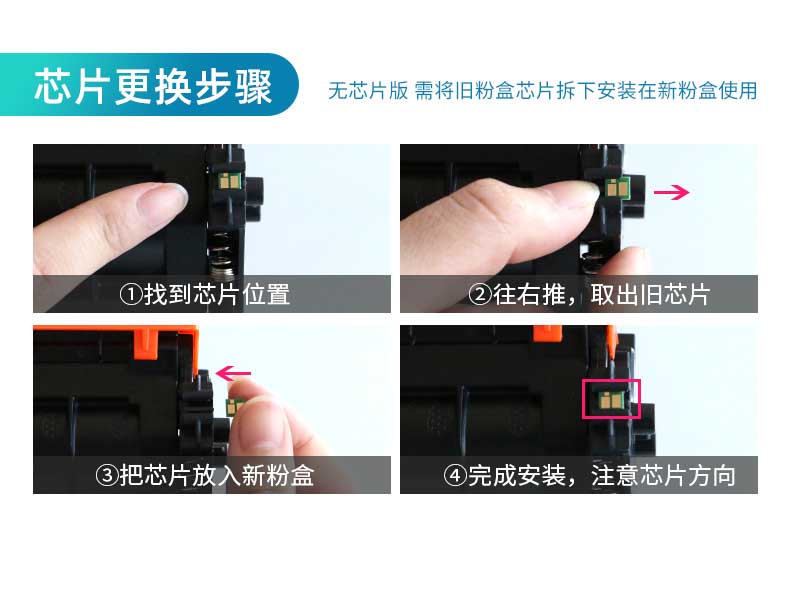 芯片更换步骤

无芯片版 需将旧粉盒芯片拆下安装在新粉盒使用

①找到芯片位置

②往右推，取出旧芯片

③把芯片放入新粉盒

④完成安装，注意芯片方向