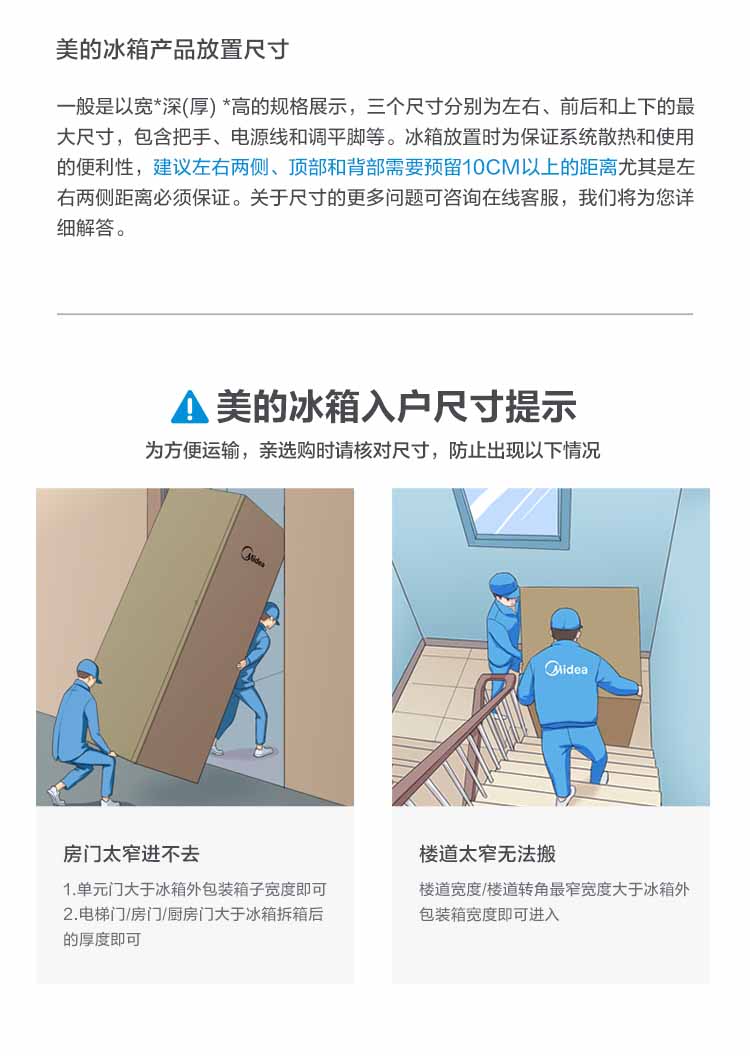 美的冰箱产品放置尺寸

一般是以宽*深(厚) *高的规格展示，三个尺寸分别为左右、前后和上下的最大尺寸，包含把手、电源线和调平脚等。冰箱放置时为保证系统散热和使用的便利性，建议左右两侧、顶部和背部需要预留10CM以上的距离尤其是左右两侧距离必须保证。关于尺寸的更多问题可咨询在线客服，我们将为您详细解答。

美的冰箱入户尺寸提示

为方便运输，亲选购时请核对尺寸，防止出现以下情况

Midea

Midea

房门太窄进不去

1.单元门大于冰箱外包装箱子宽度即可
2.电梯门/房门/厨房门大于冰箱拆箱后的厚度即可

楼道太窄无法搬

楼道宽度/楼道转角最窄宽度大于冰箱外包装箱宽度即可进入