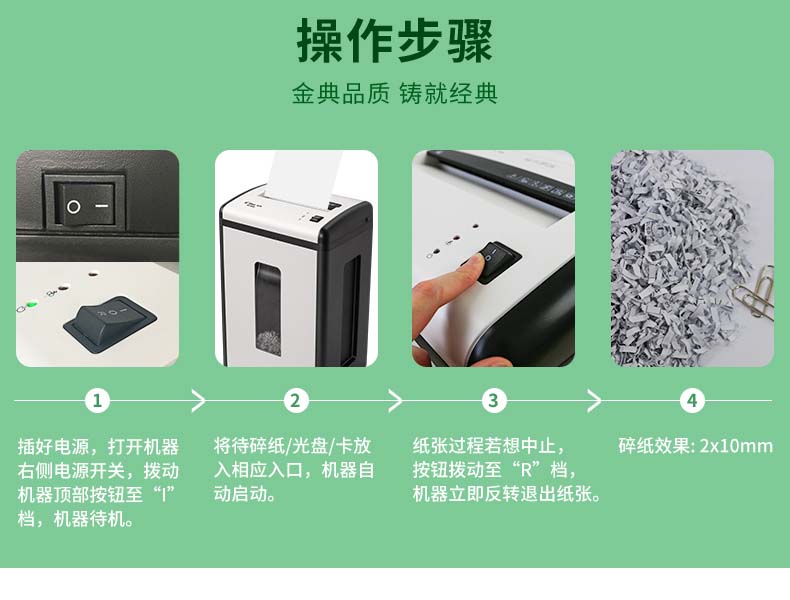 操作步骤

金典品质 铸就经典

1

插好电源，打开机器右侧电源开关，拨动机器顶部按钮至“I”档，机器待机。

2

将待碎纸/光盘/卡放入相应入口，机器自动启动。

3

纸张过程若想中止，按钮拨动至“R”档，机器立即反转退出纸张。

4

碎纸效果: 2x10mm