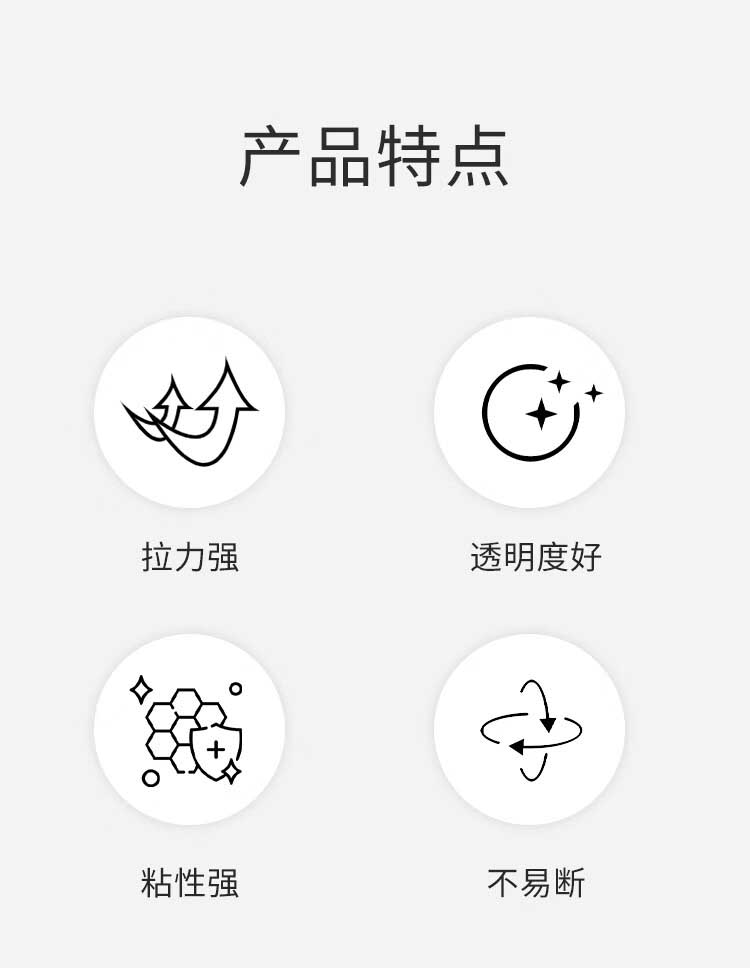 产品特点

拉力强

透明度好

粘性强

不易断