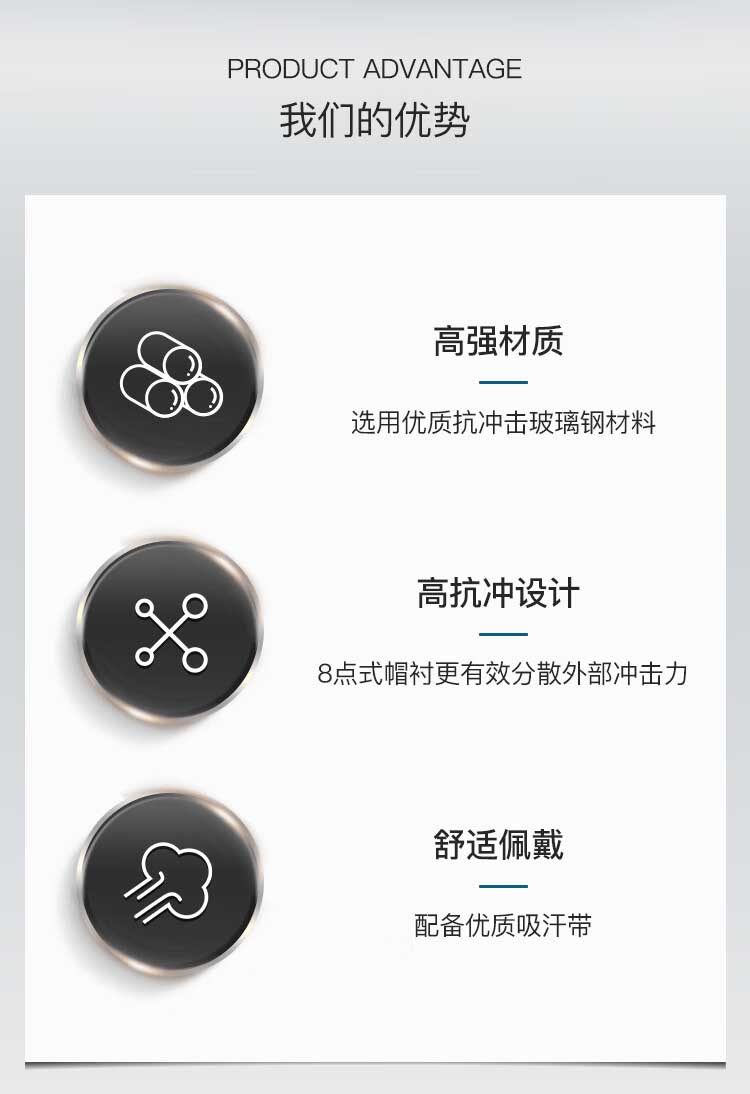 PRODUCT ADVANTAGE
我们的优势

高强材质

选用优质抗冲击玻璃钢材料

高抗冲设计

8点式帽衬更有效分散外部冲击力

舒适佩戴

配备优质吸汗带