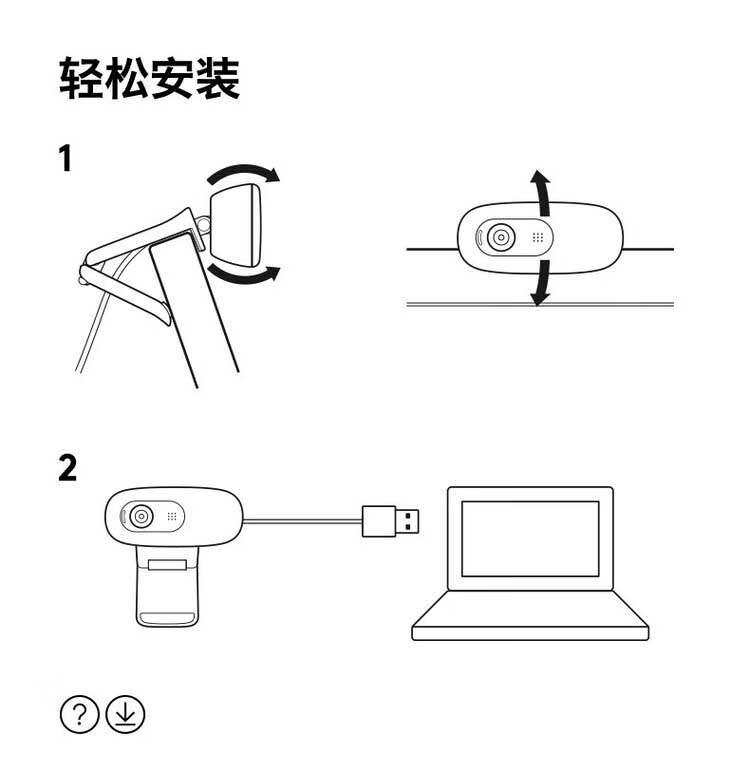 轻松安装

1

2

?