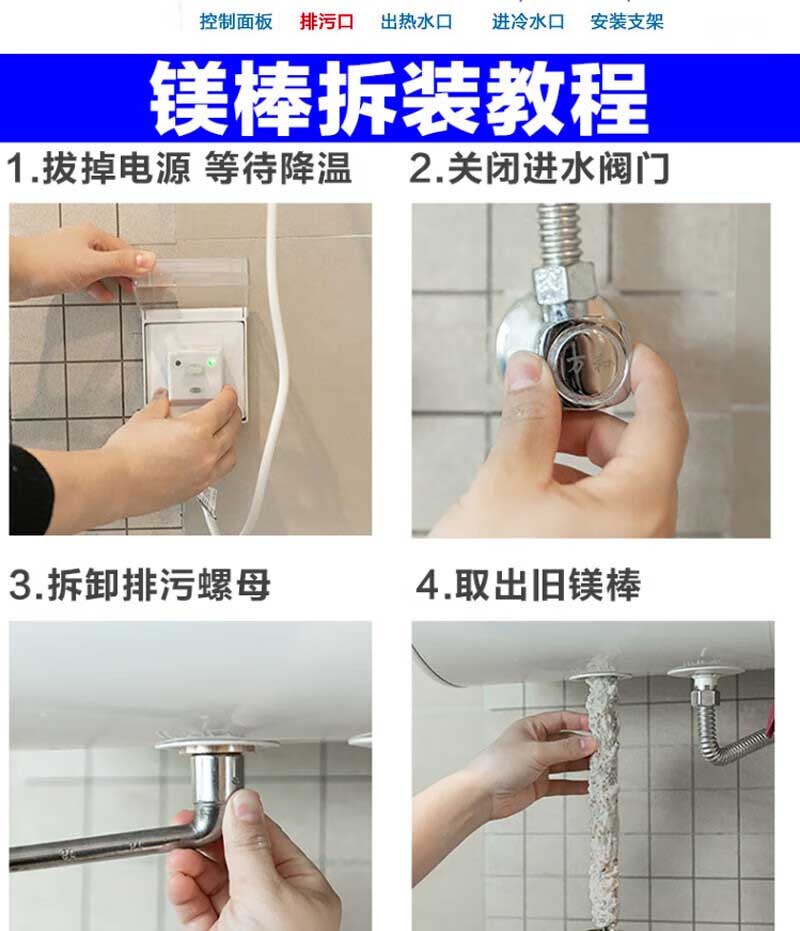 控制面板　排污口　出热水口　进冷水口　安装支架

镁棒拆装教程

1.拔掉电源 等待降温

2.关闭进水阀门

3.拆卸排污螺母

4.取出旧镁棒