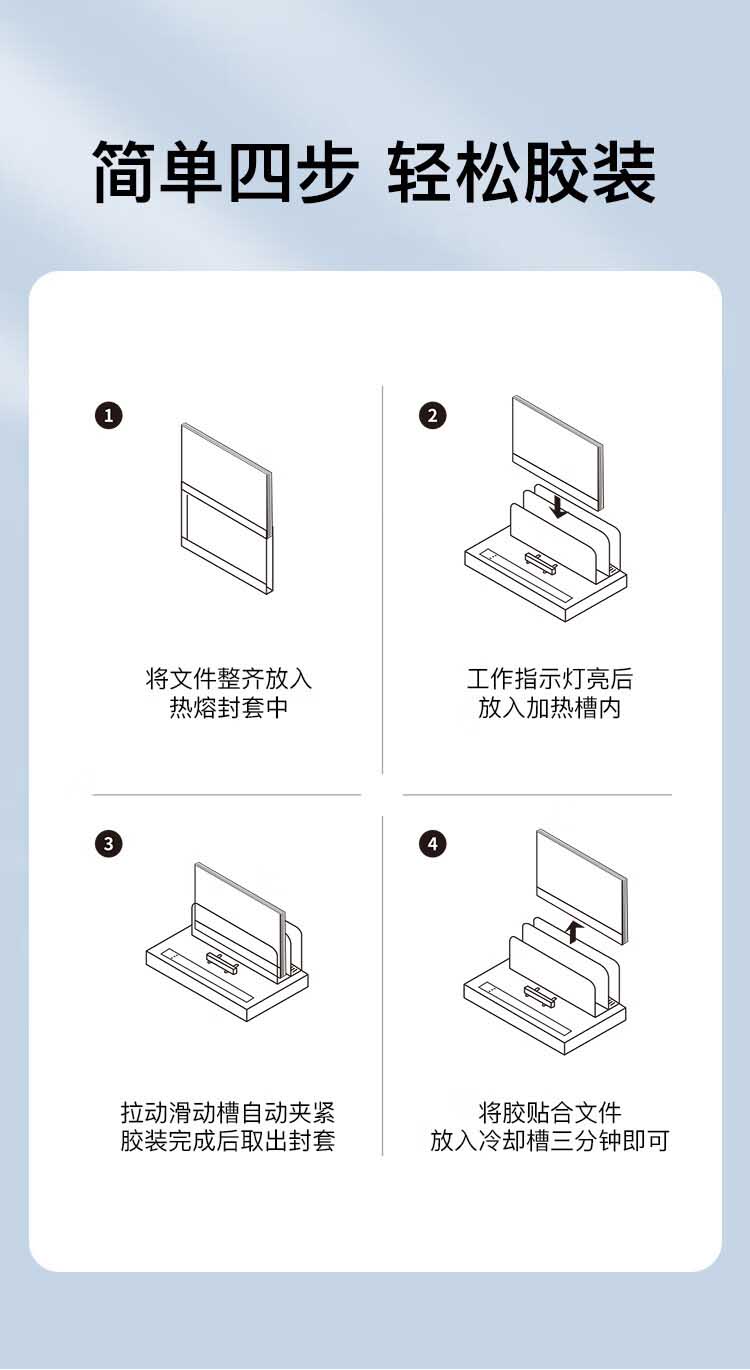 简单四步 轻松胶装

1
将文件整齐放入
热熔封套中

2
工作指示灯亮后
放入加热槽内

3
拉动滑动槽自动夹紧
胶装完成后取出封套

4
将胶贴合文件
放入冷却槽三分钟即可