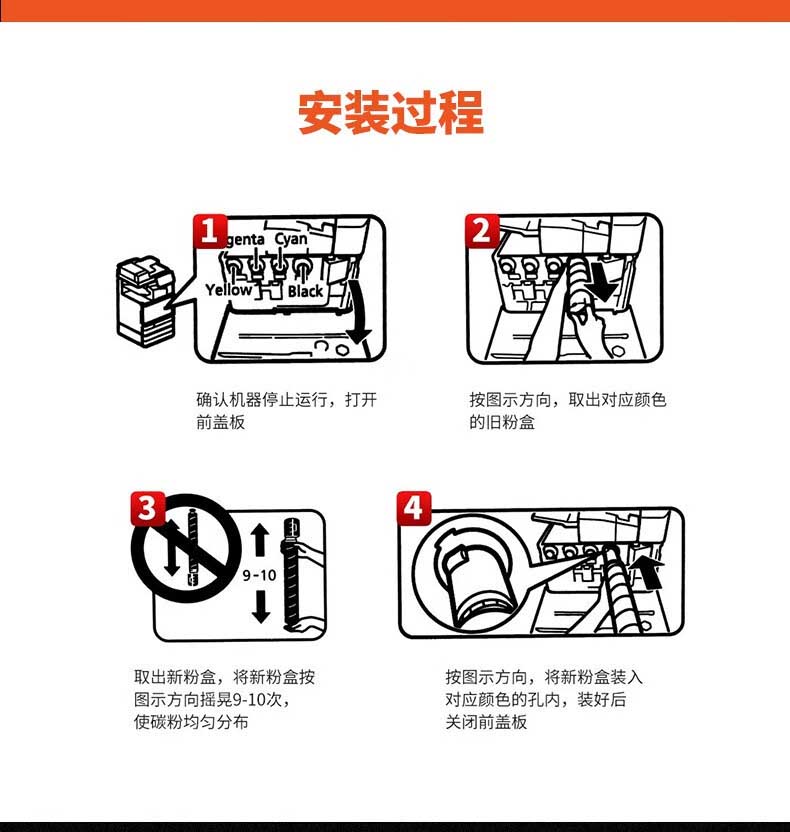 安装过程

1

genta Cyan

Yellow Black

确认机器停止运行，打开前盖板

2

按图示方向，取出对应颜色的旧粉盒

3

9-10

取出新粉盒，将新粉盒按图示方向摇晃9-10次，使碳粉均匀分布

4

按图示方向，将新粉盒装入对应颜色的孔内，装好后关闭前盖板