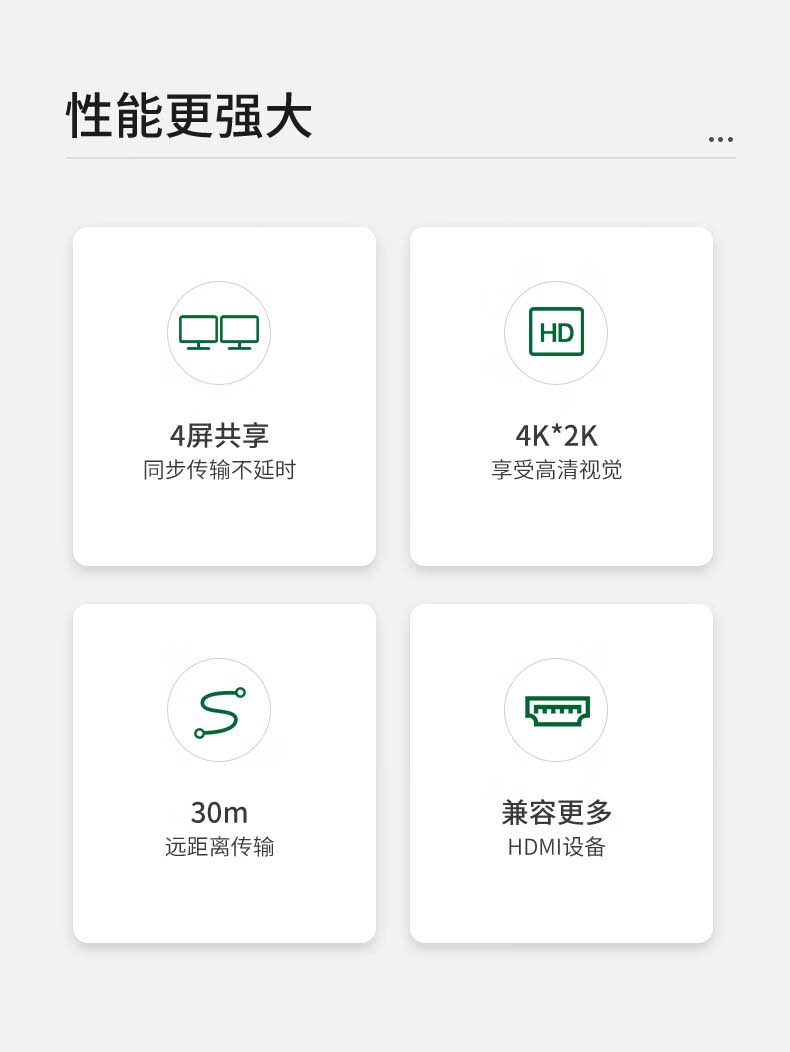 性能更强大

...

HD

4屏共享
同步传输不延时

4K*2K
享受高清视觉

30m
远距离传输

兼容更多
HDMI设备